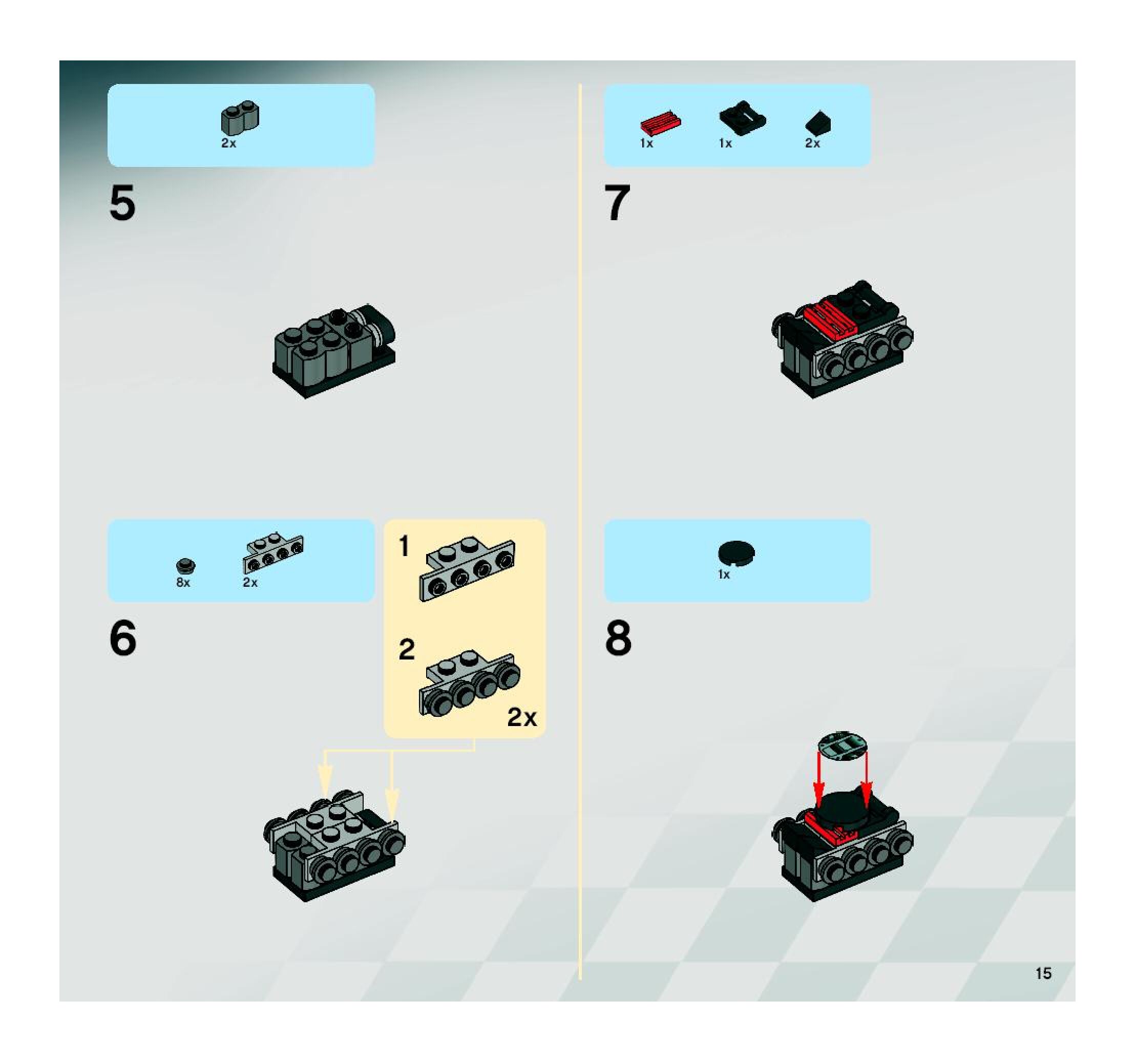 2x

5

8x 2x

1

2

2x

6

1x 1x 2x

7

1x

8

15