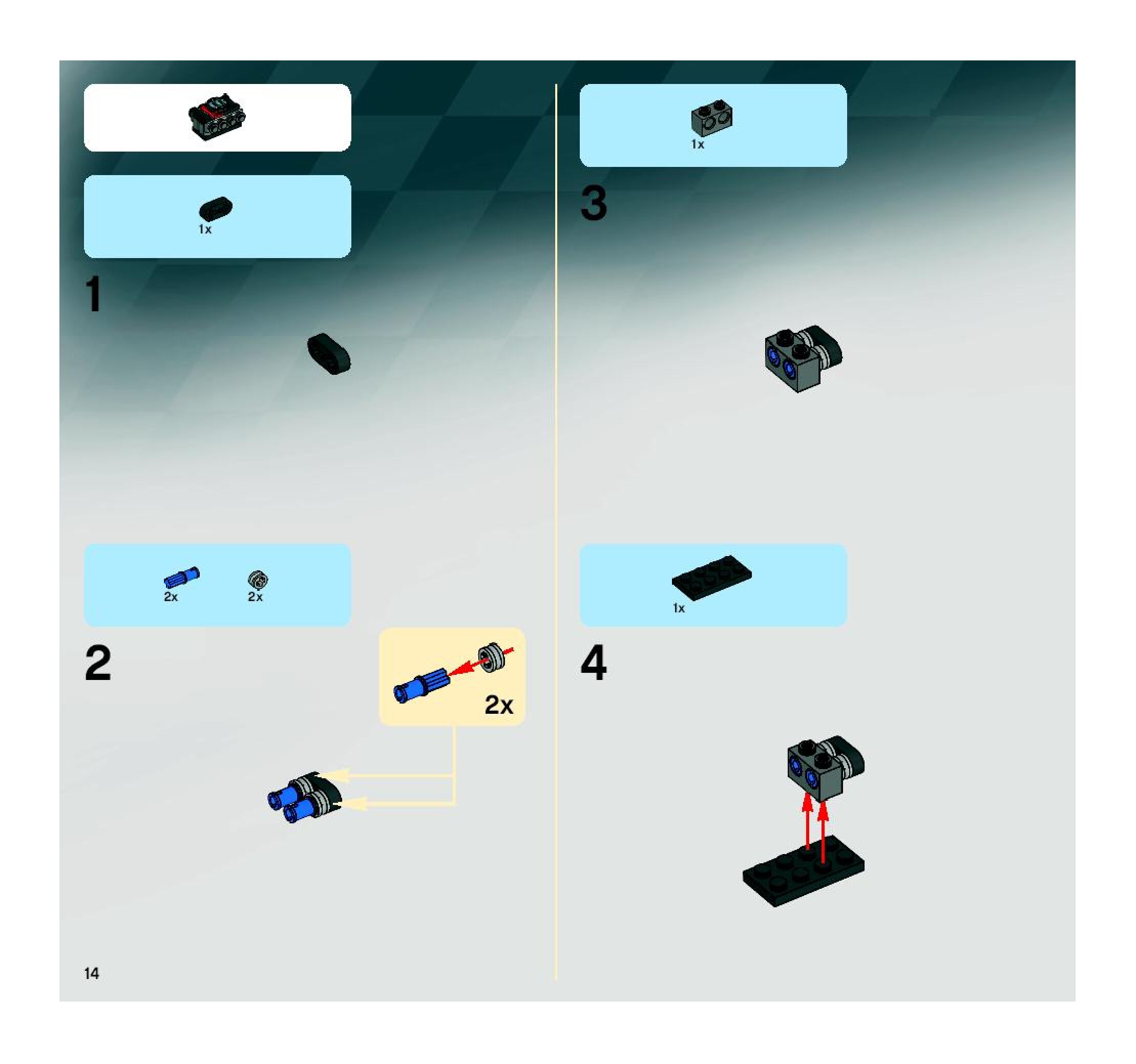 1x

1

2x 2x

2

2x

14

1x

3

1x

4