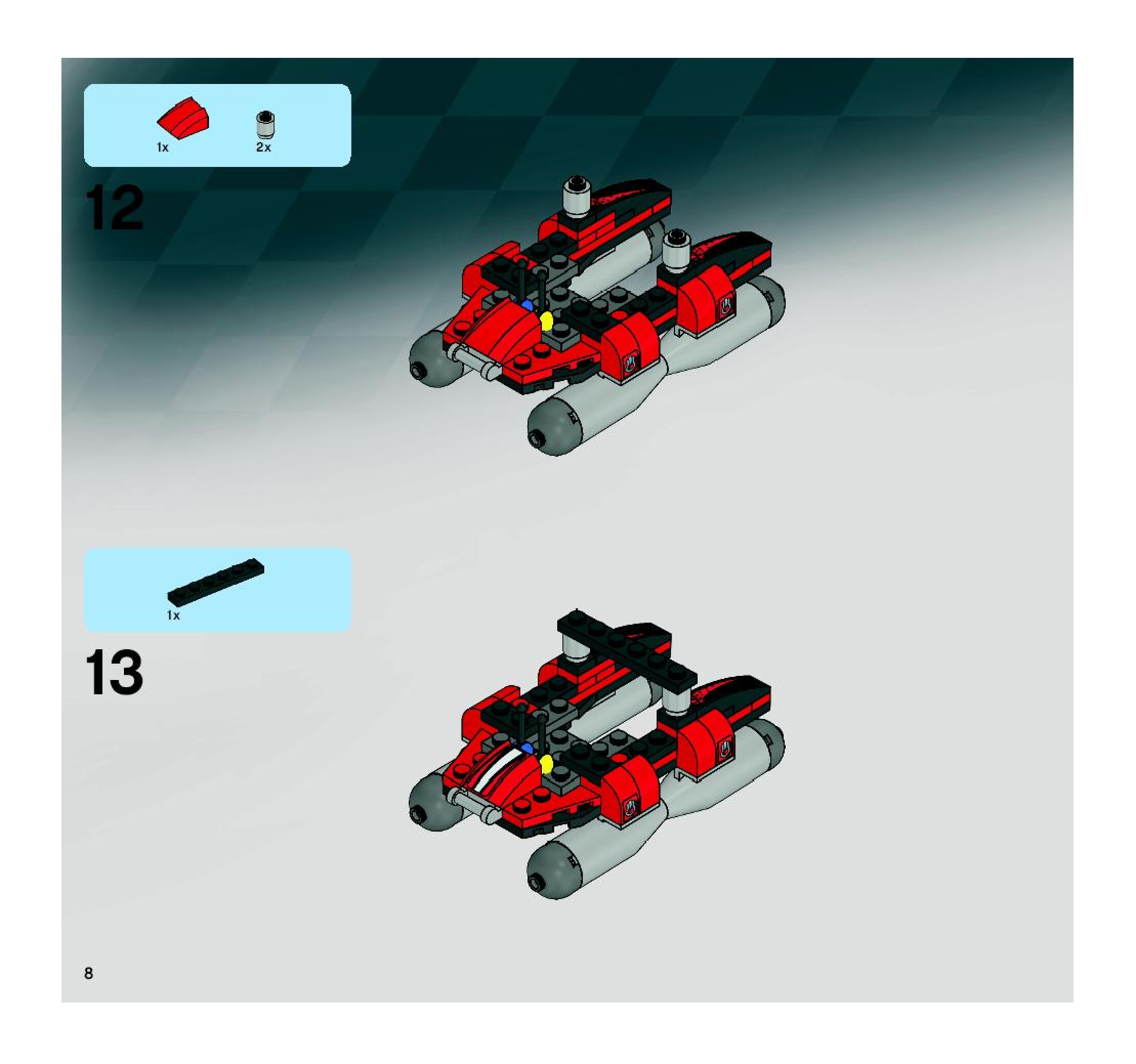 1x 2x

12

1x

13

8