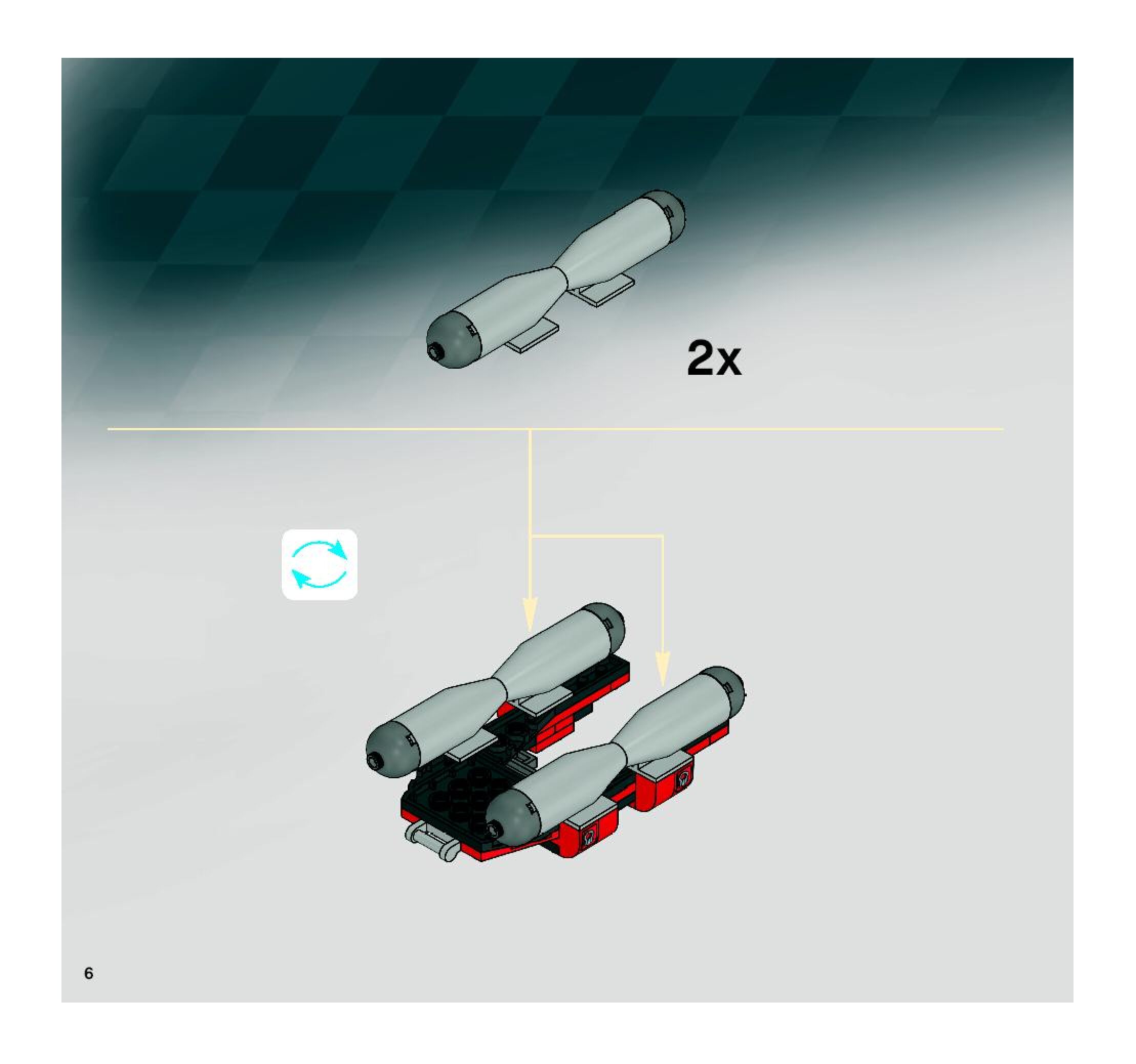 2x

6