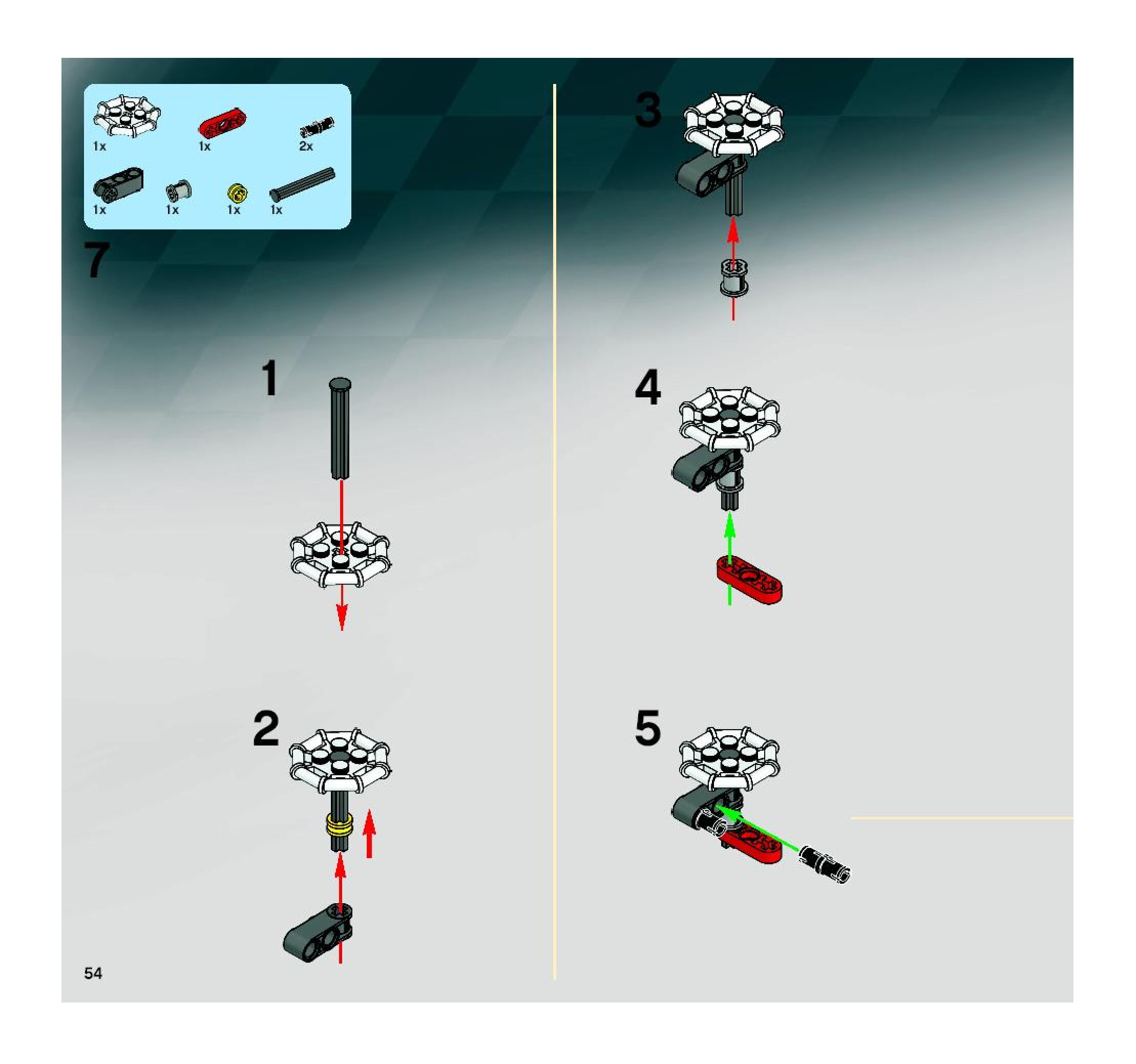 1x 1x 2x

1x 1x 1x 1x

7

1

2

3

4

5

54