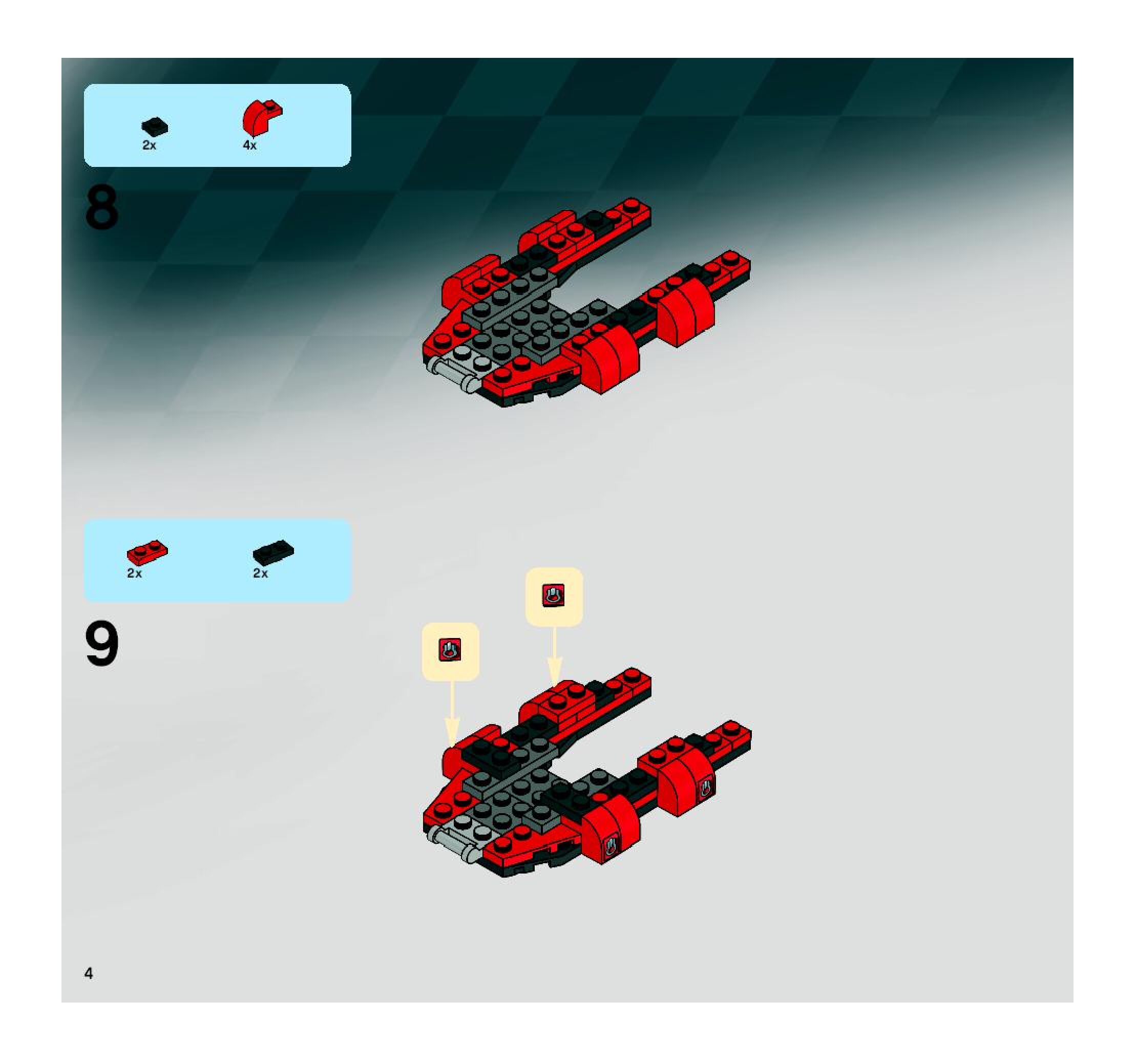 2x

4x

8

2x

2x

9

4