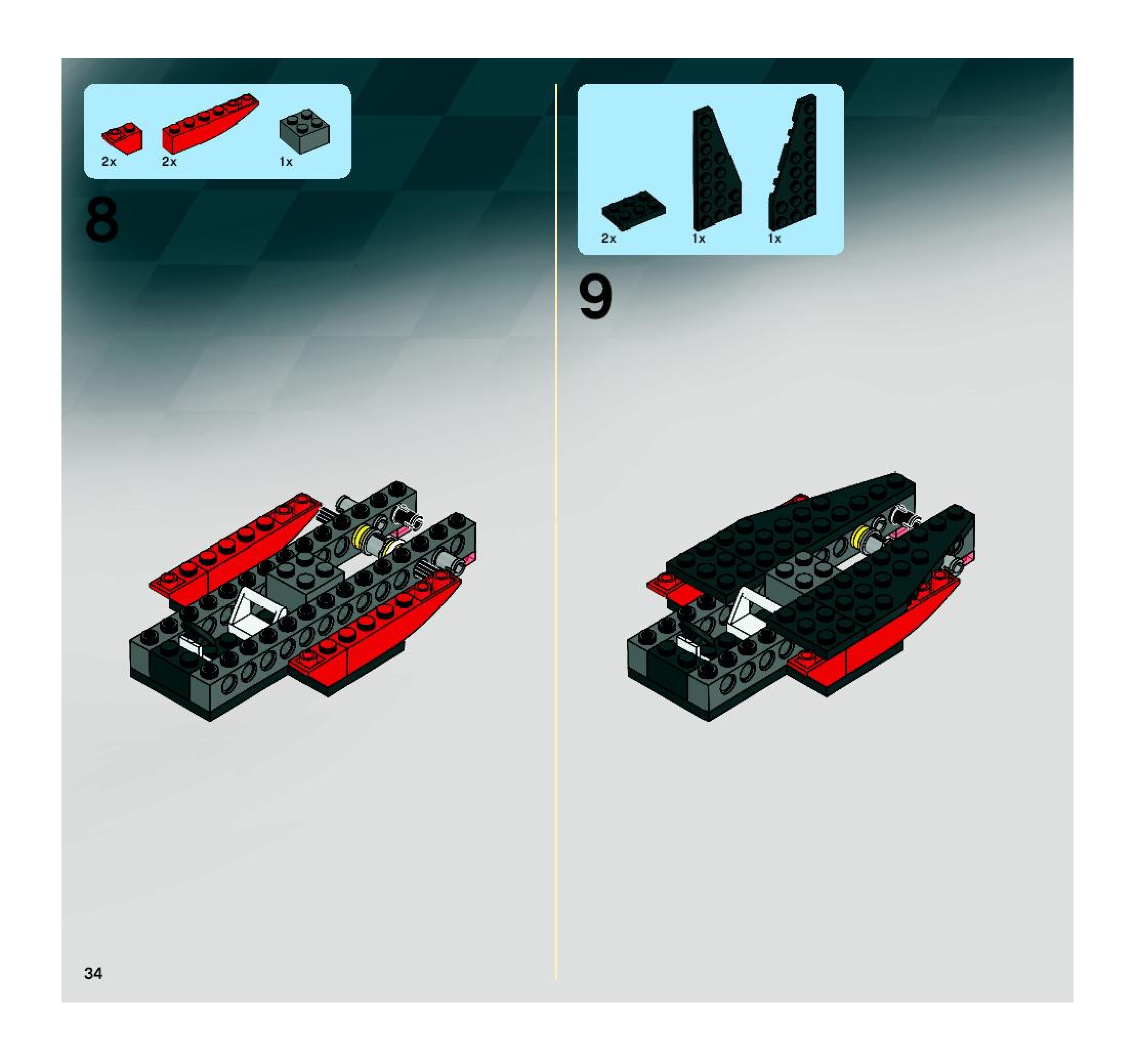 2x 2x 1x

8

2x 1x 1x

9

34