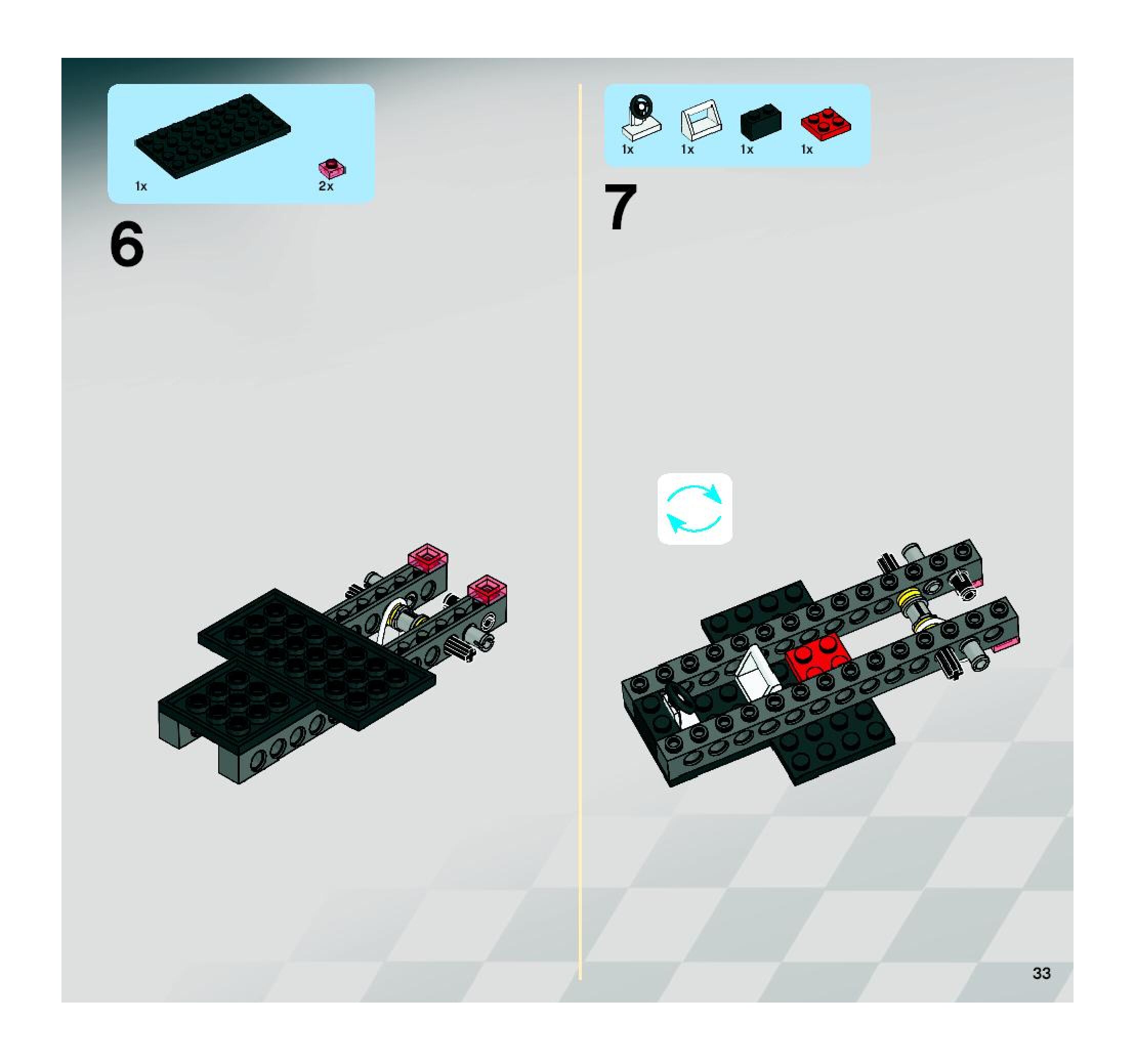 1x 2x

6

1x 1x 1x 1x

7

33