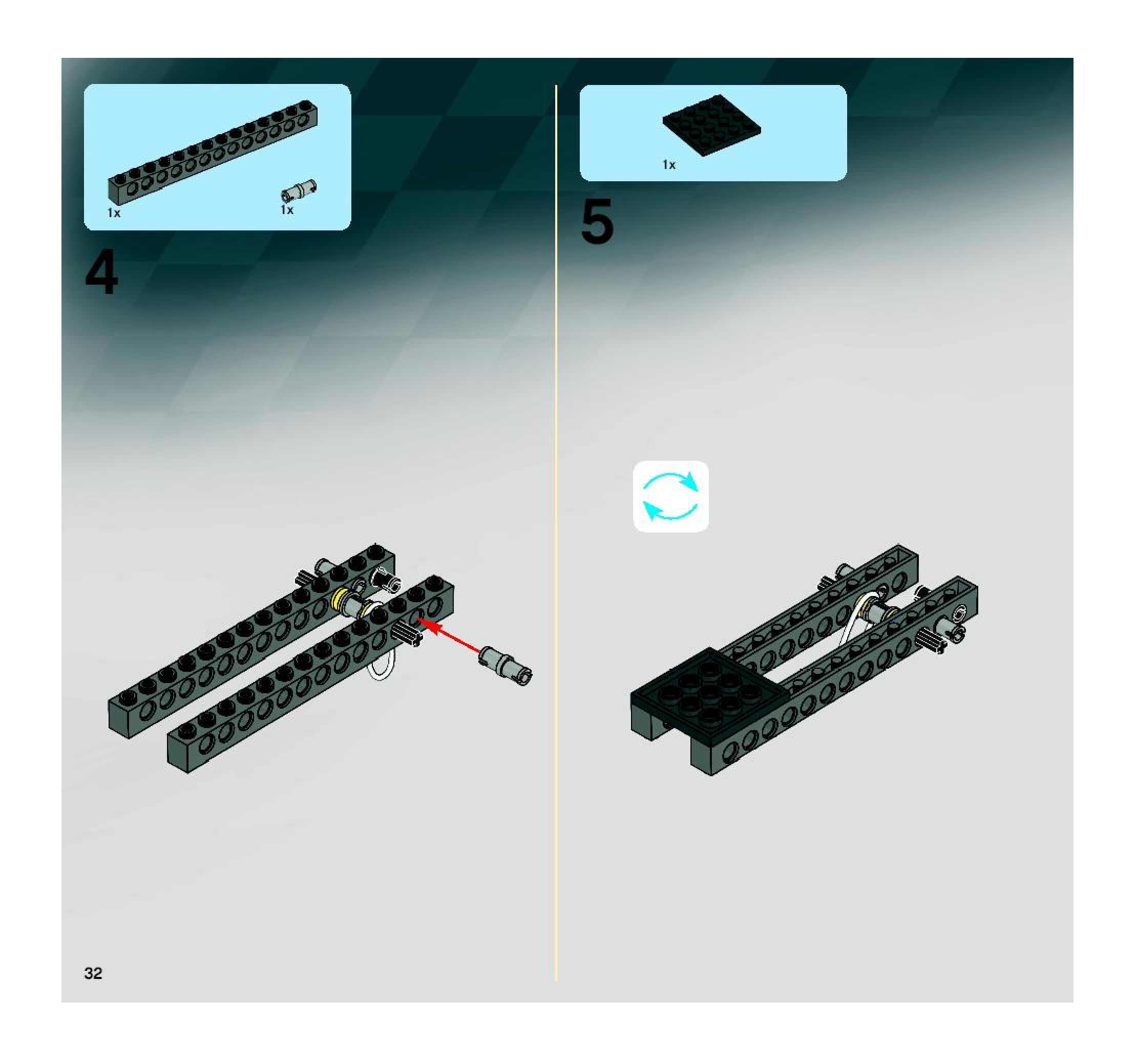 1x

1x

4

32

1x

5