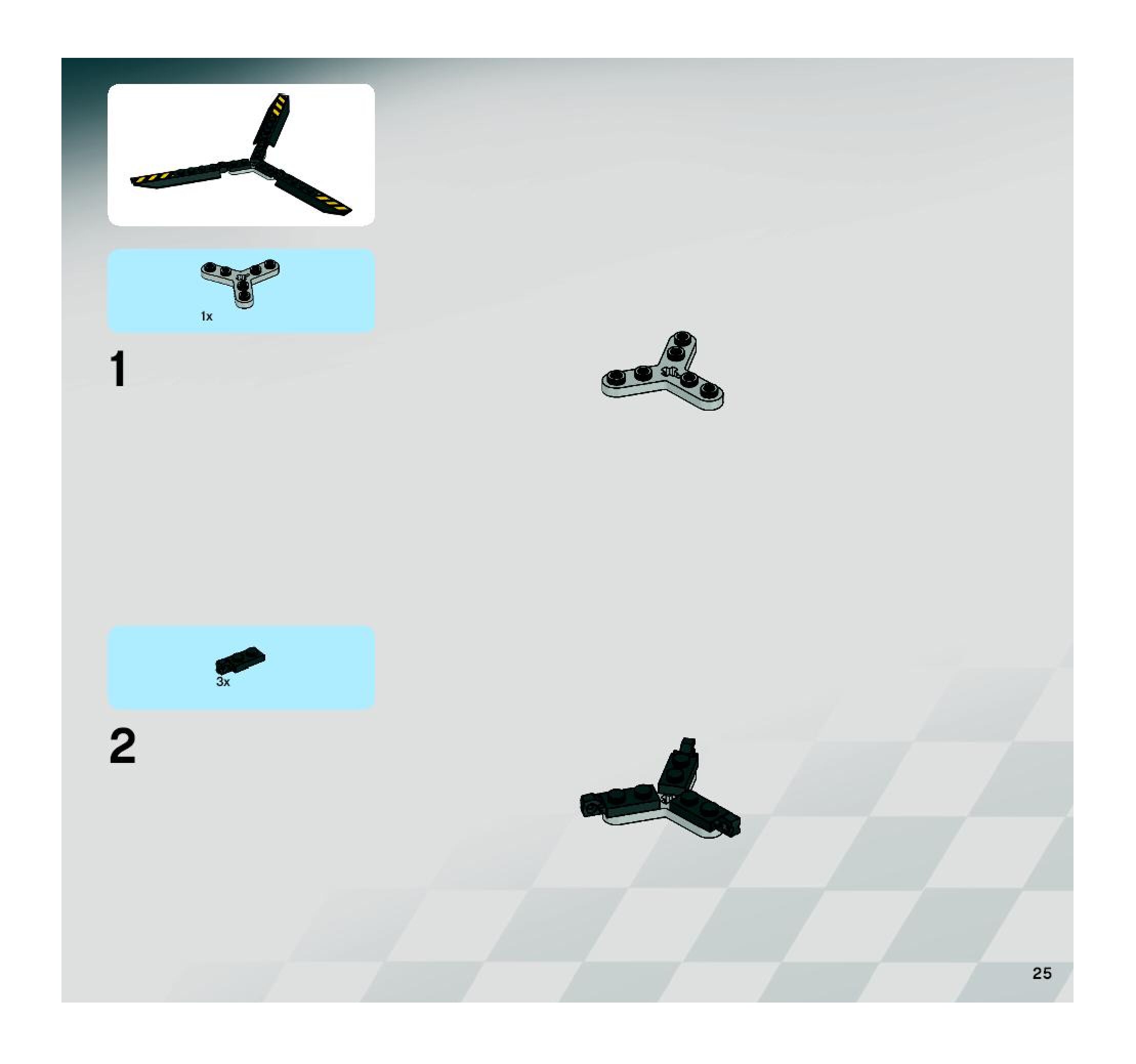 1x

1

3x

2

25