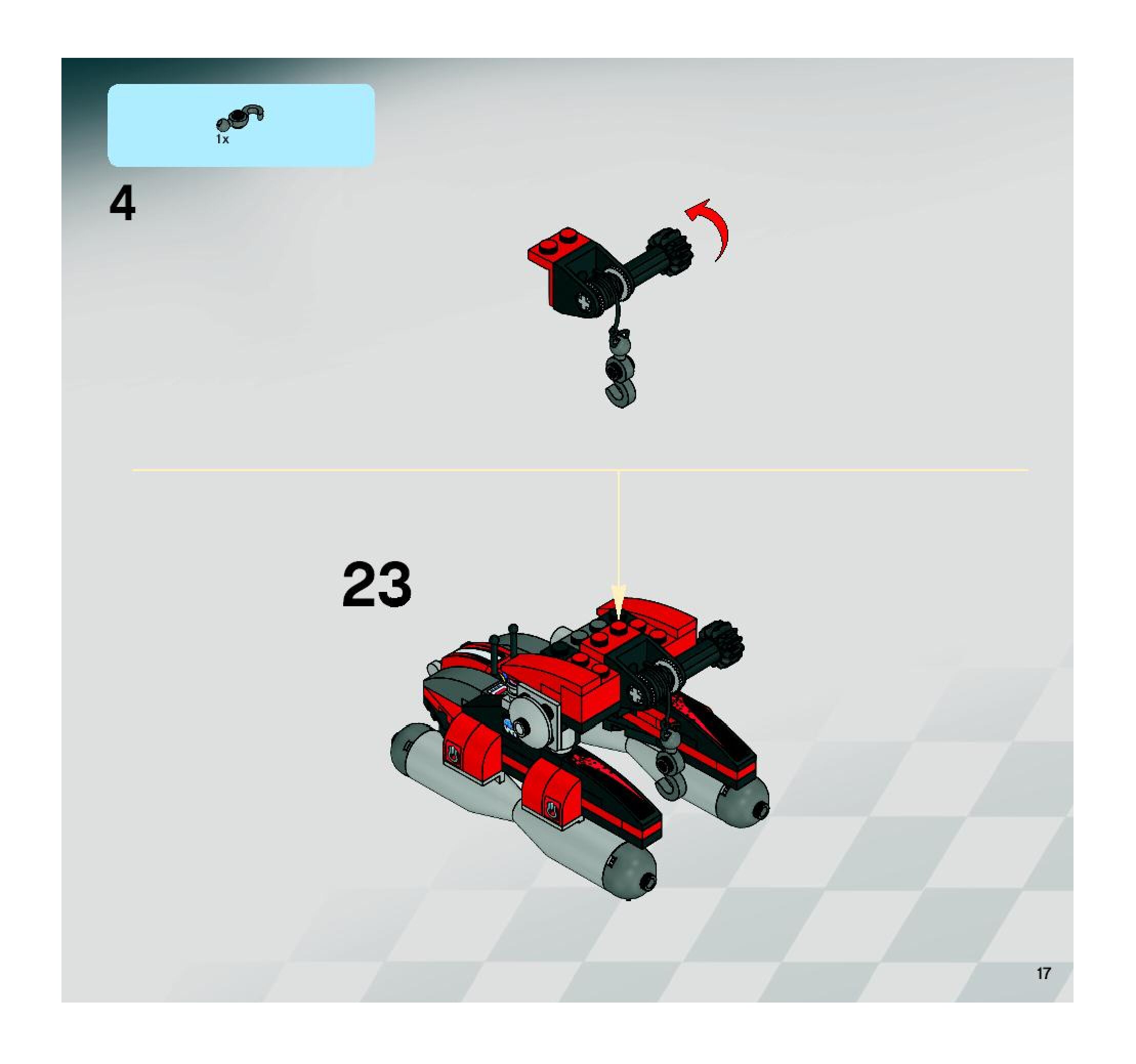 1x

4

23

17