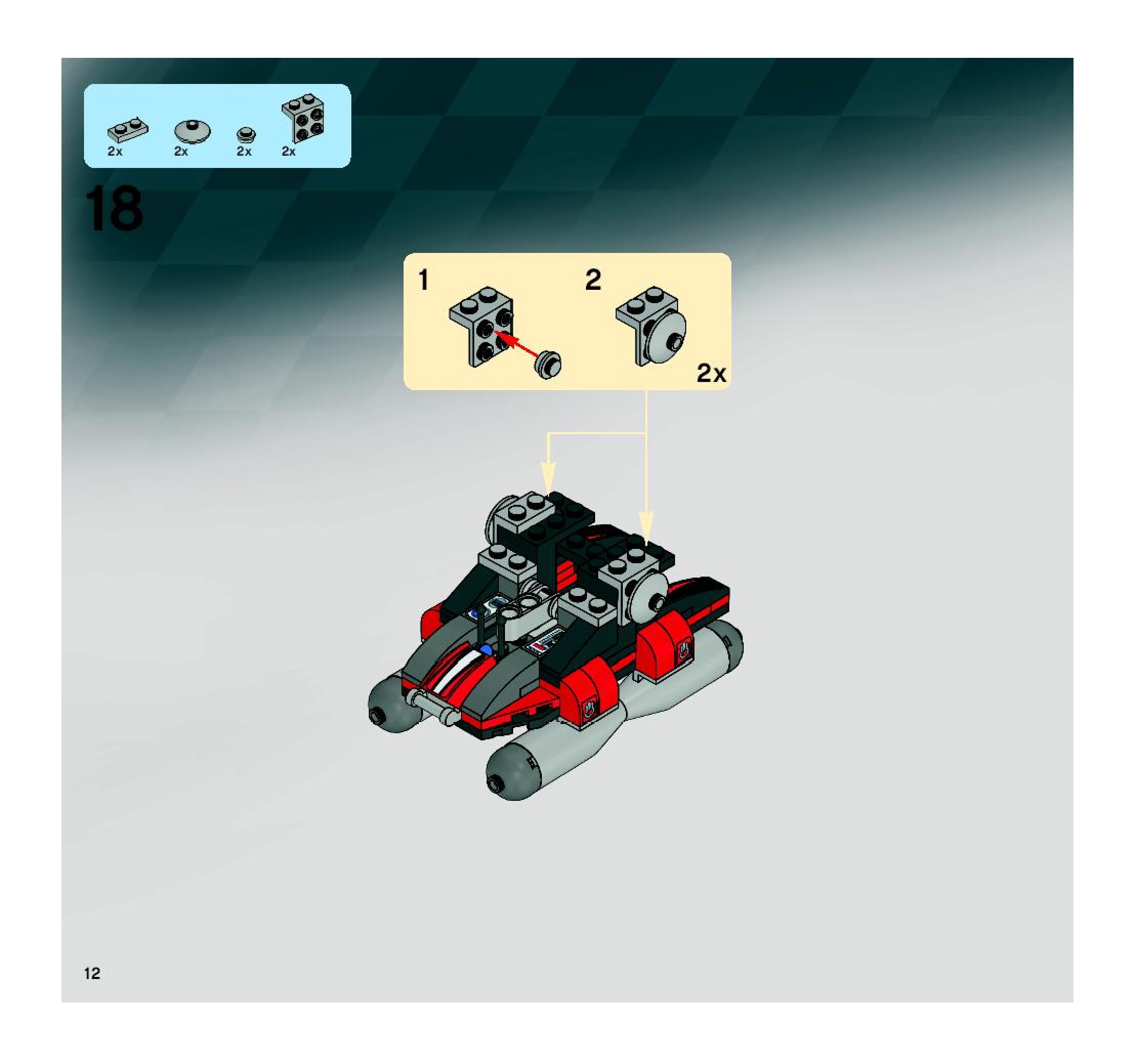 2x 2x 2x 2x

18

1

2

2x

12