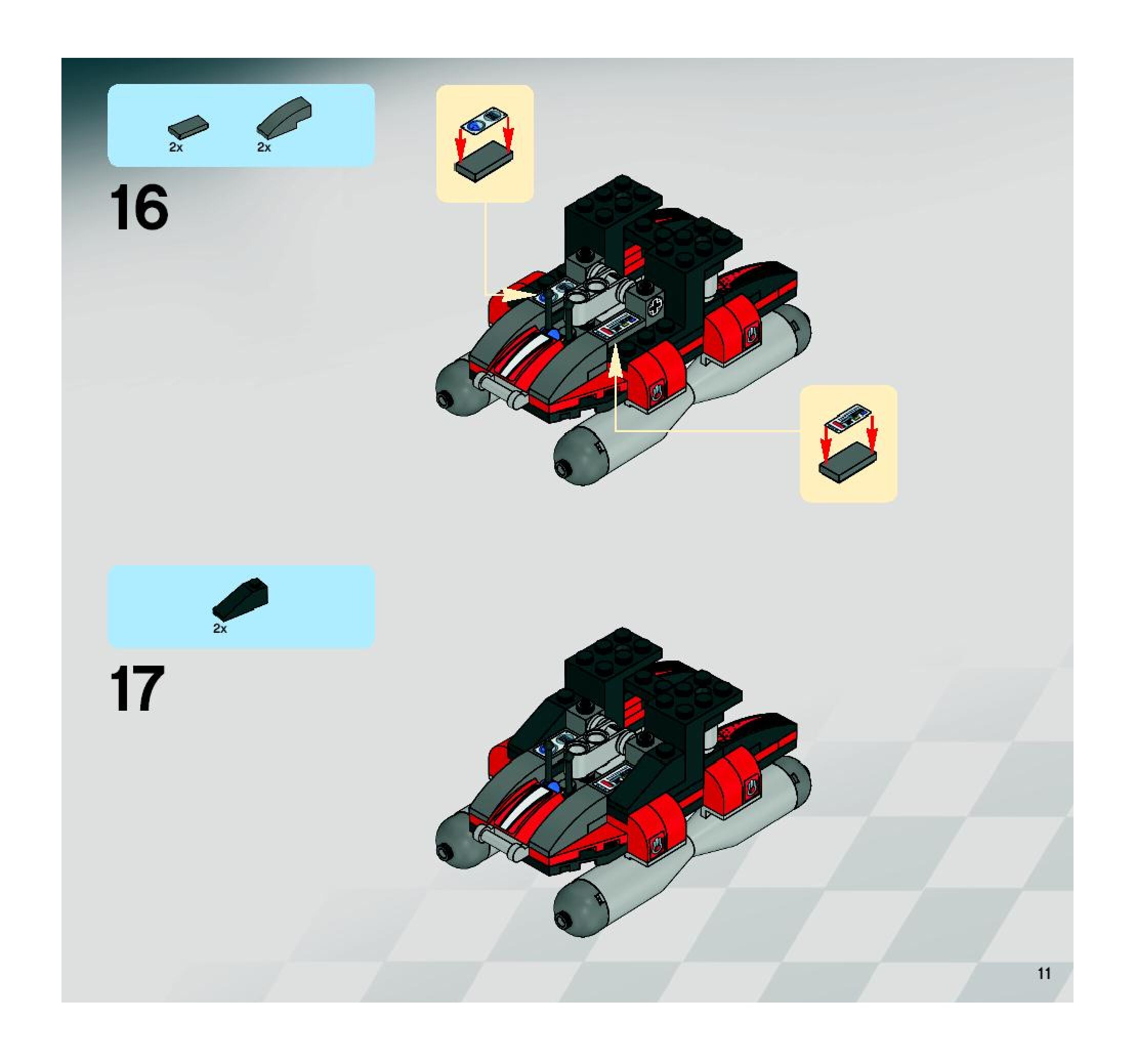 2x 2x

16

2x

17

11