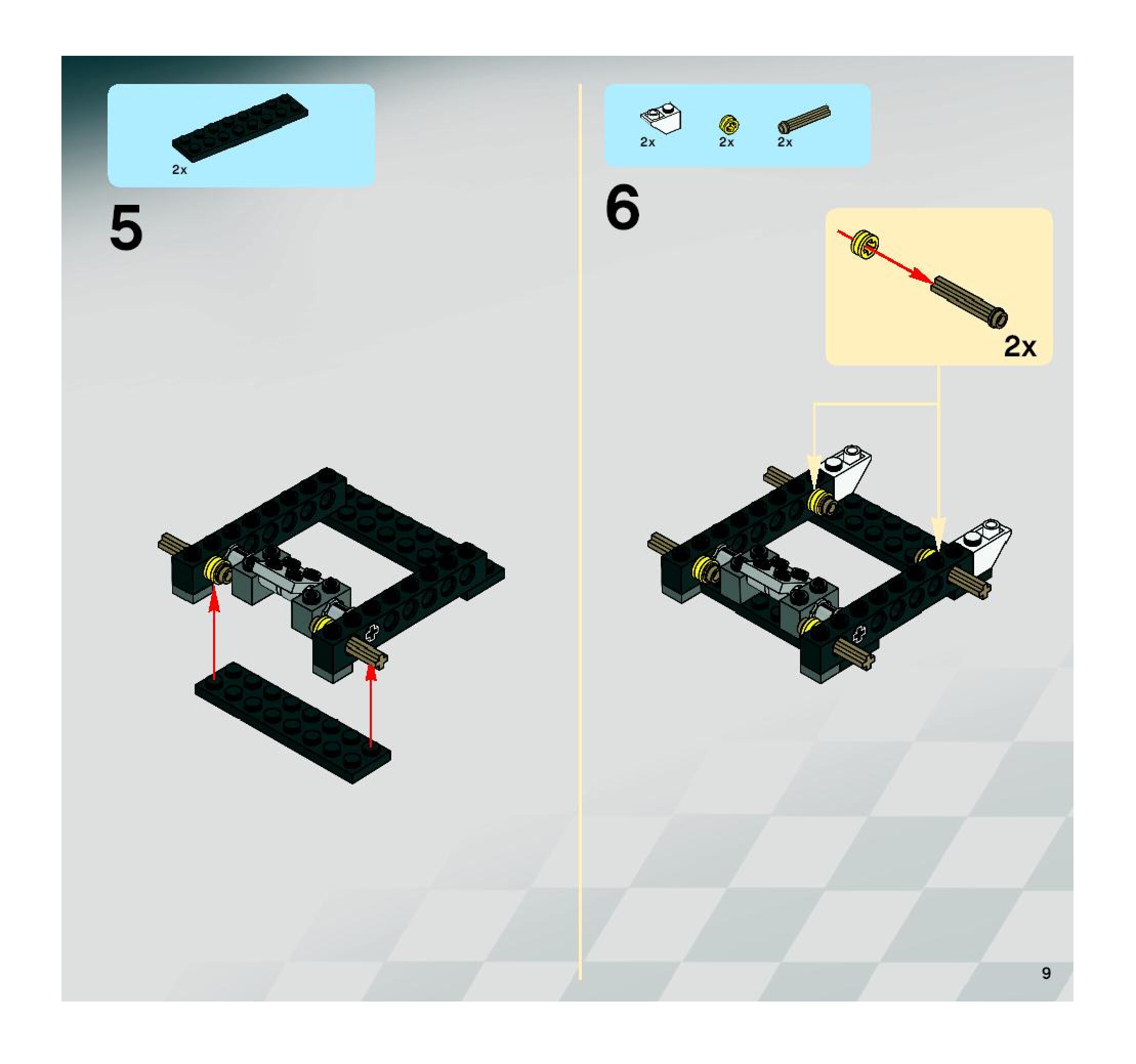 2x

5

2x 2x 2x

6

2x

9