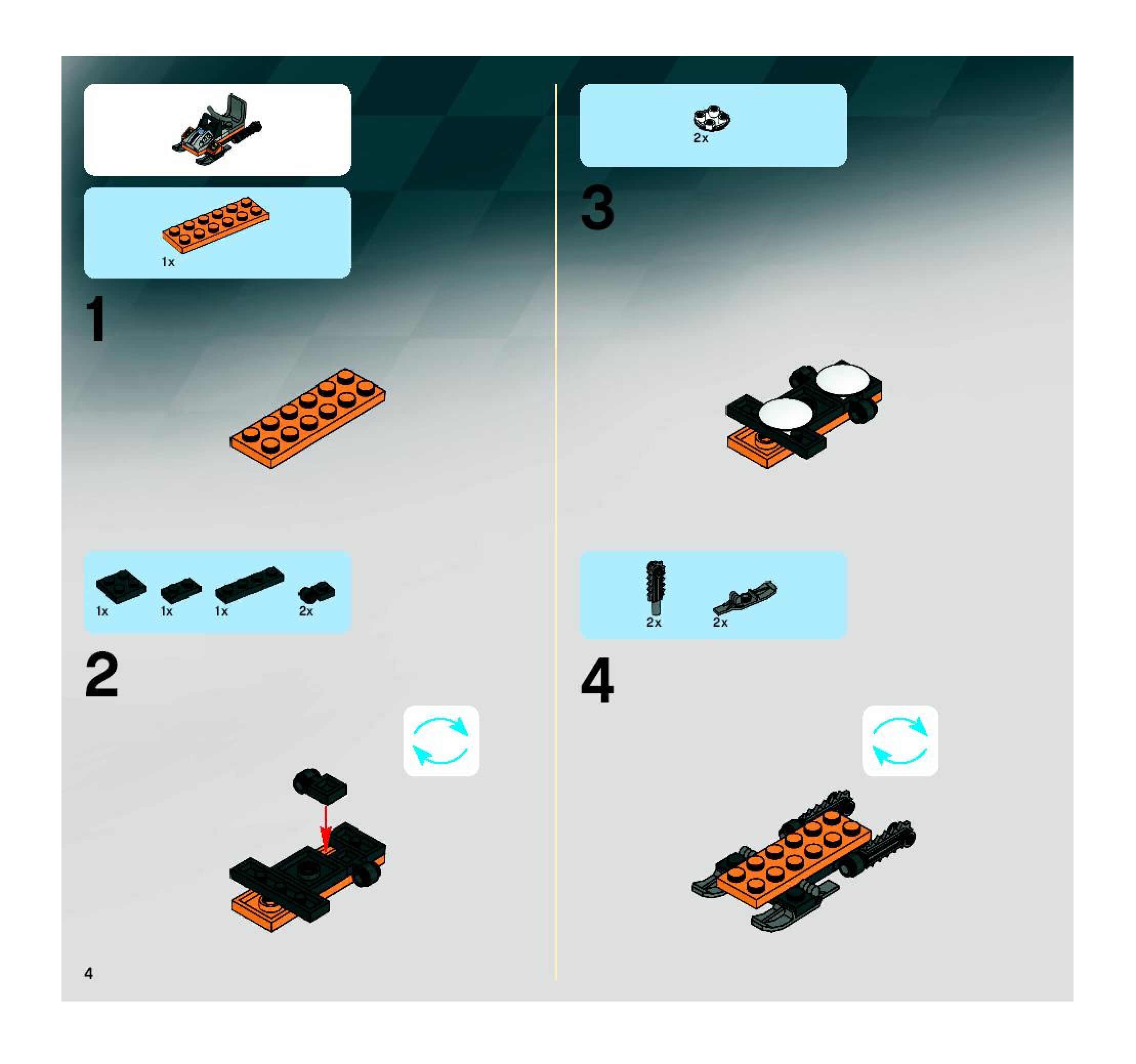 1x

1

1x 1x 1x 2x

2

4

2x

3

2x 2x

4