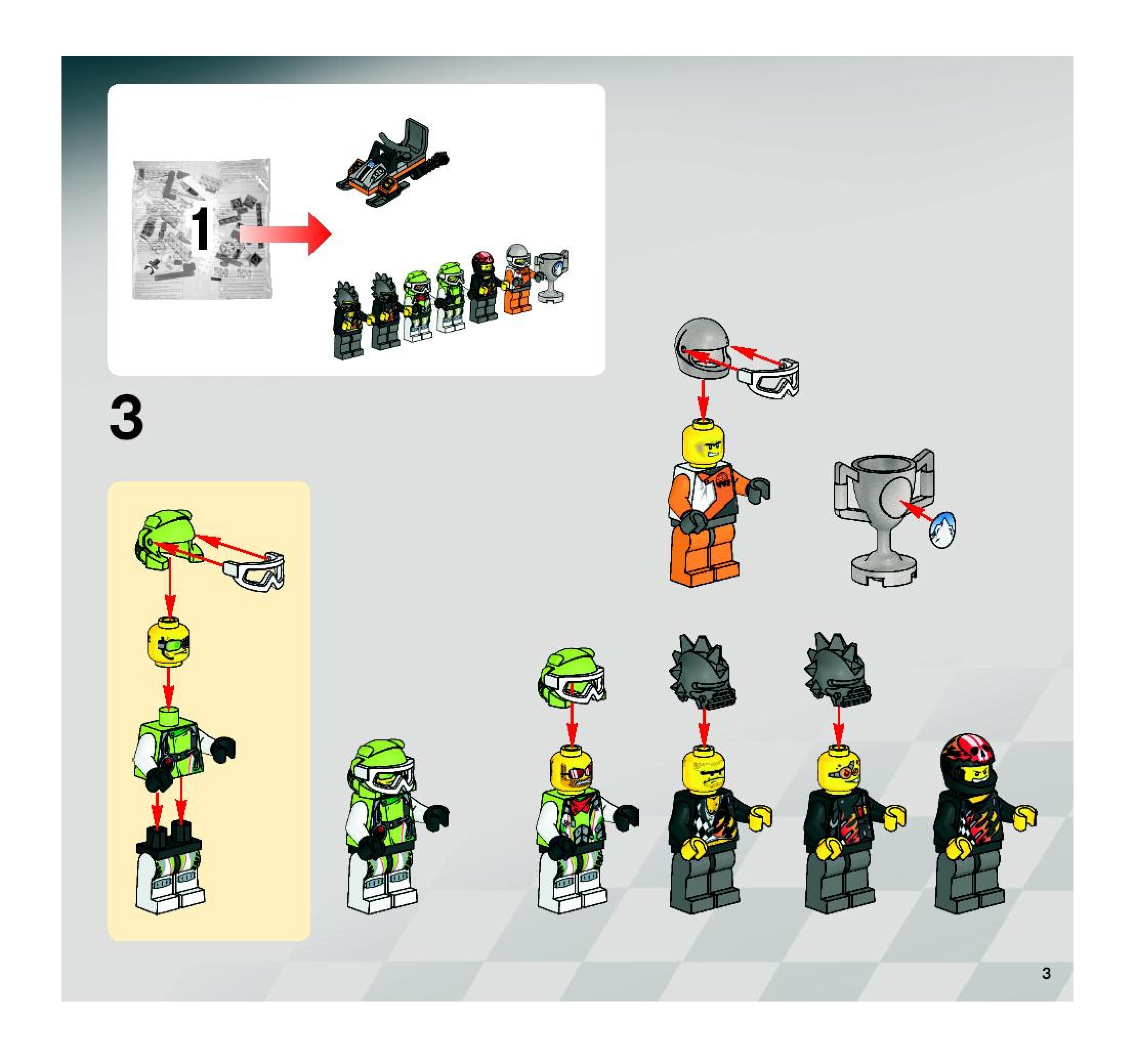 1

3

3