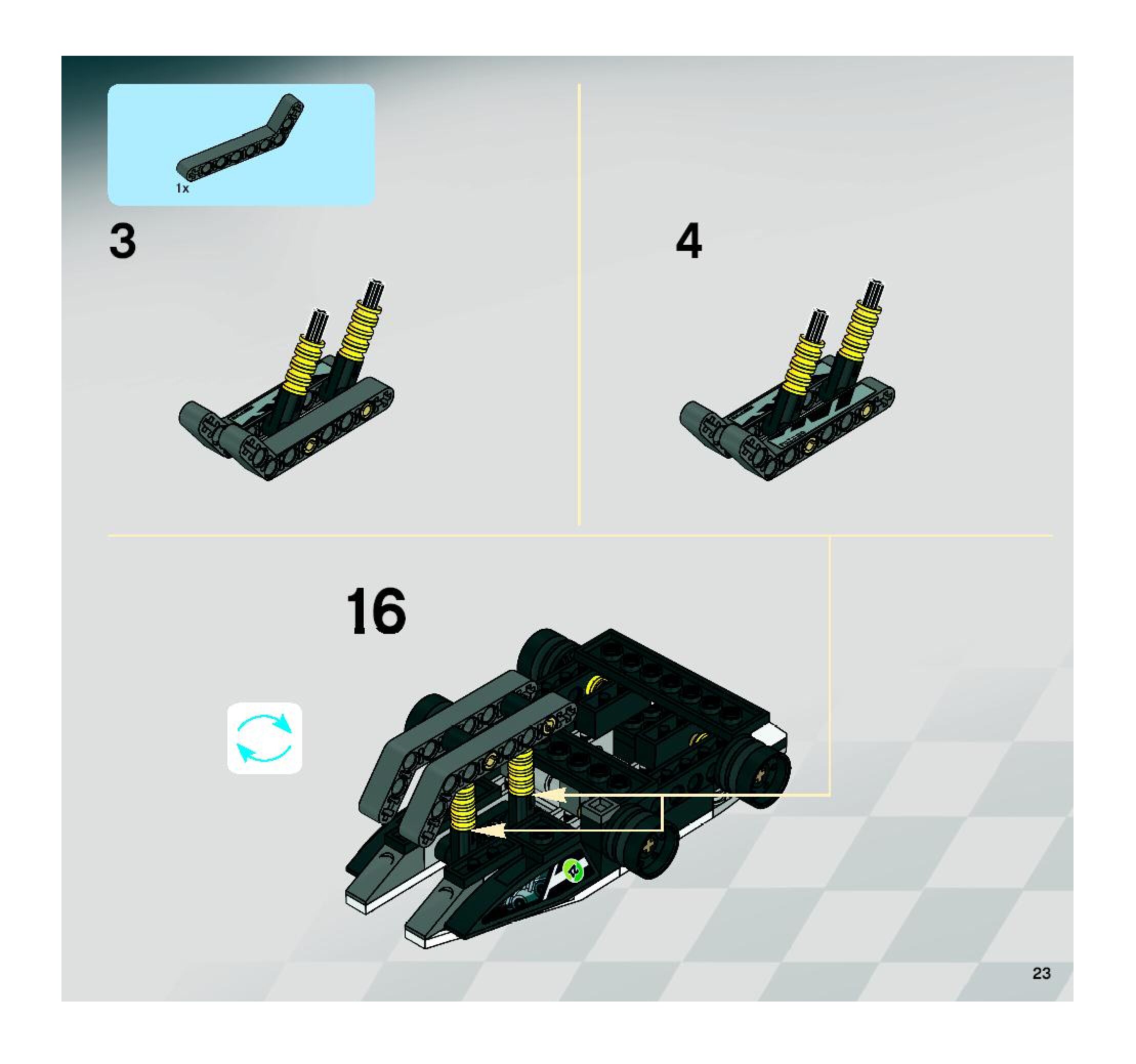 1x

3

4

16

23