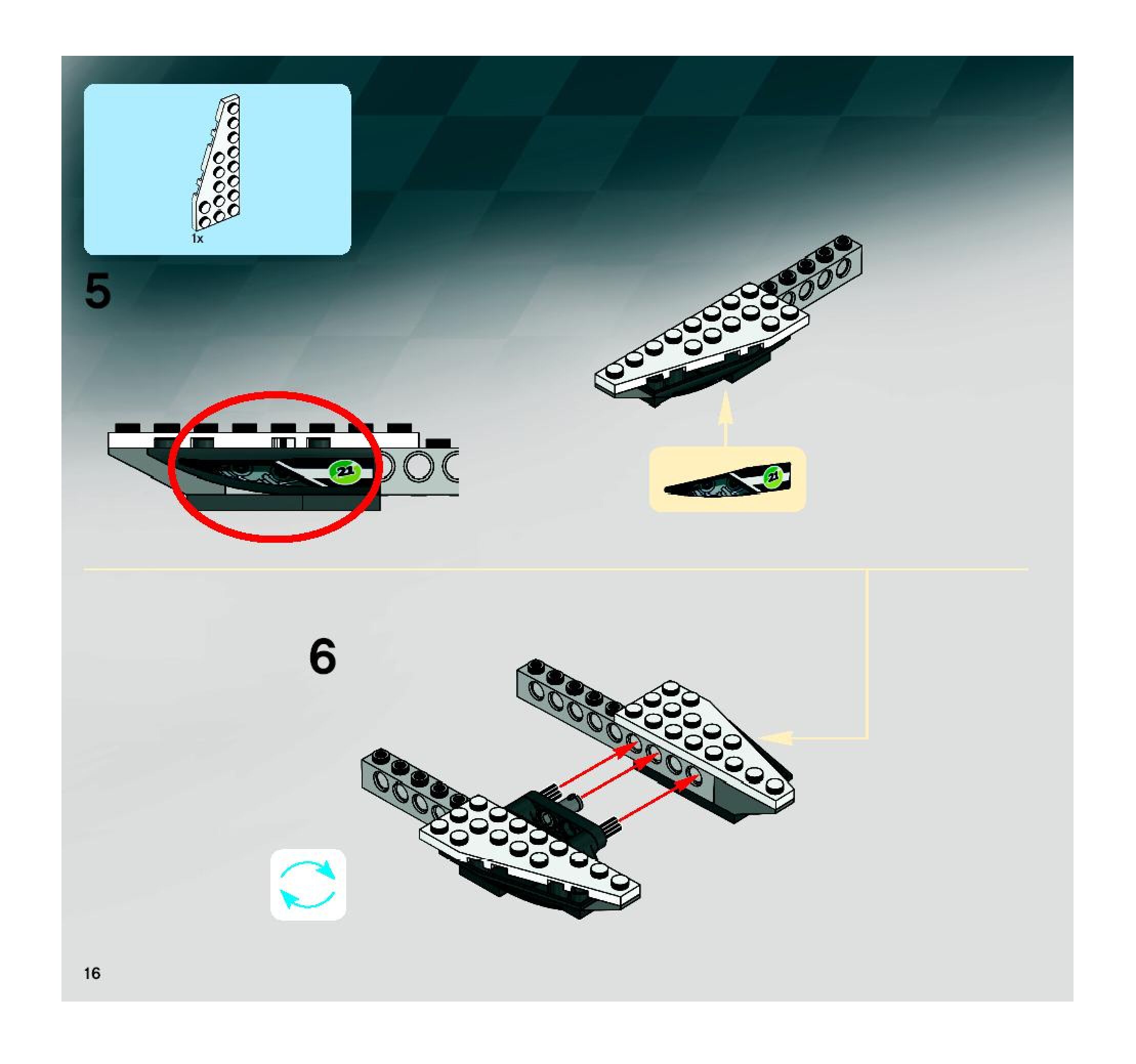 1x

5

21

21

6

16