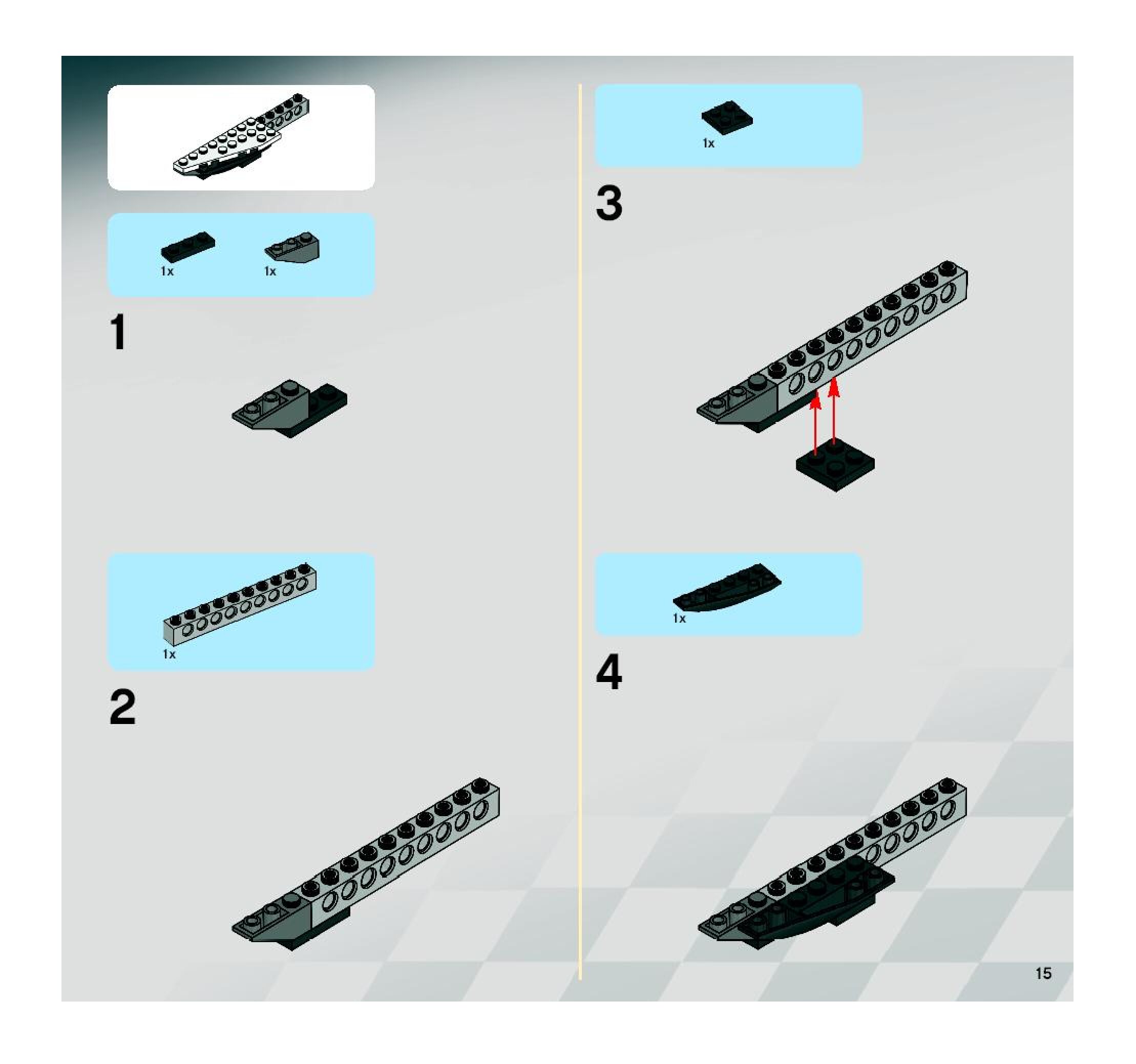 1x 1x

1

1x

2

1x

3

1x

4

15