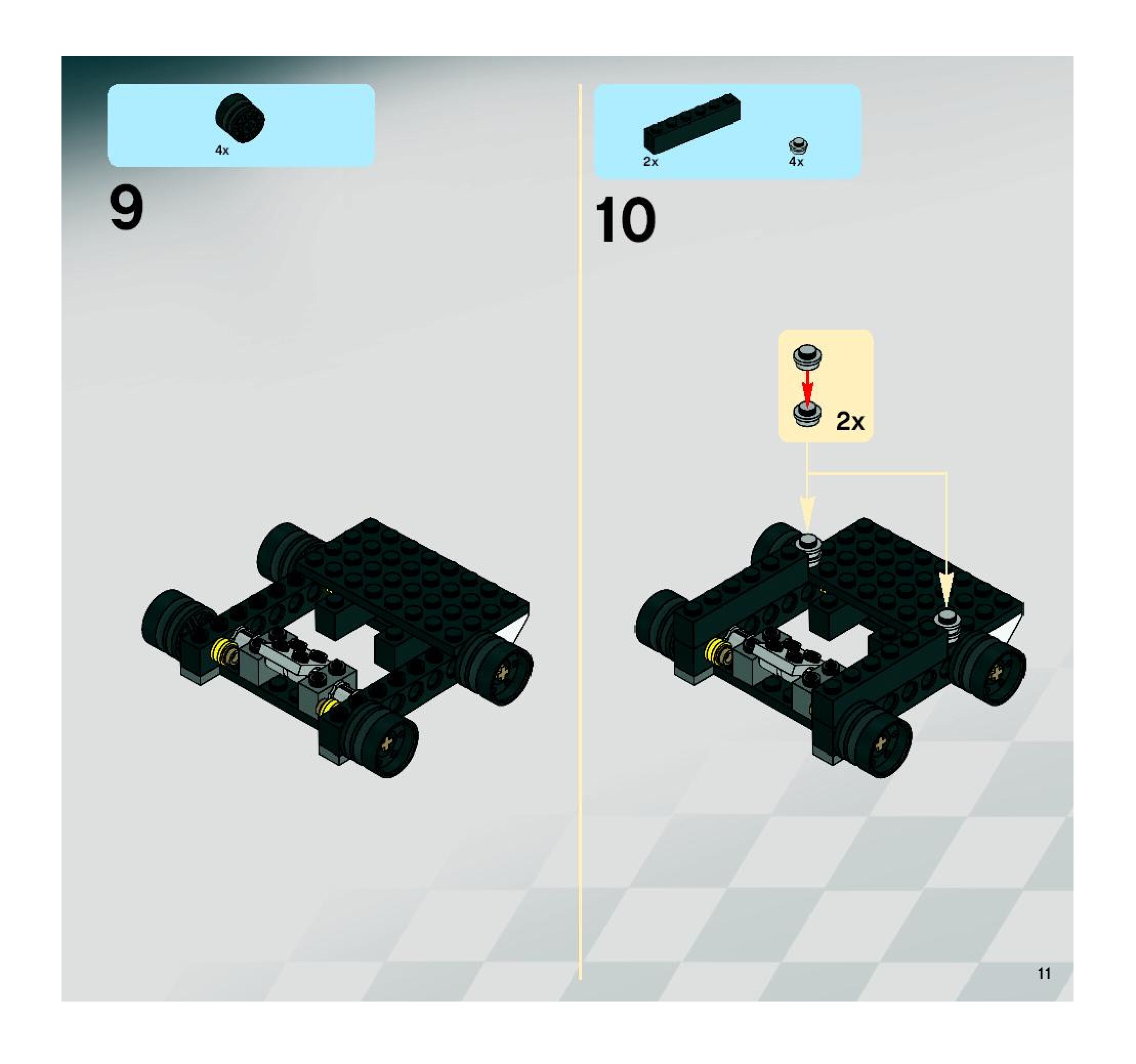 4x

9

2x

4x

10

2x

11