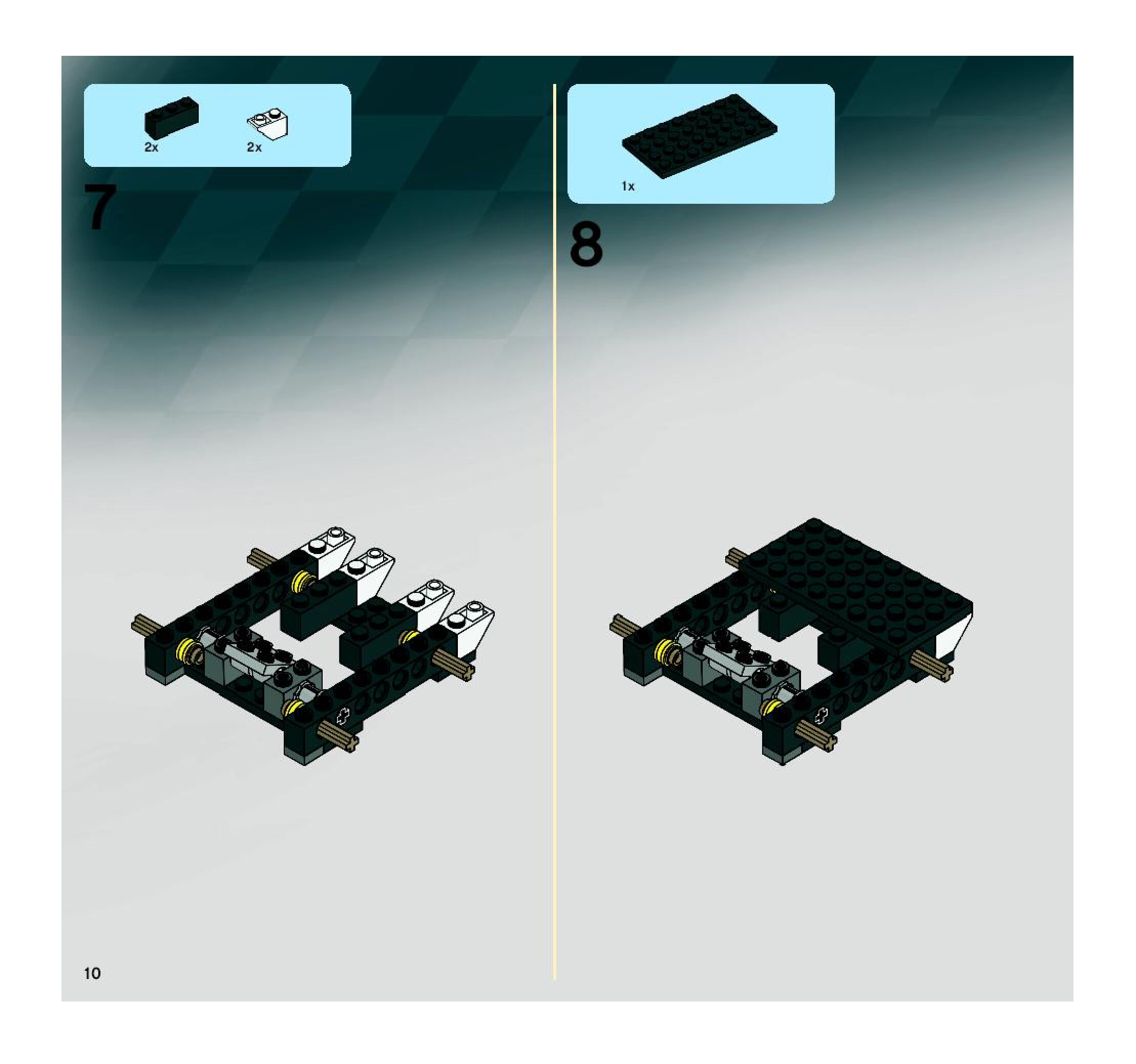 2x 2x

7

1x

8

10