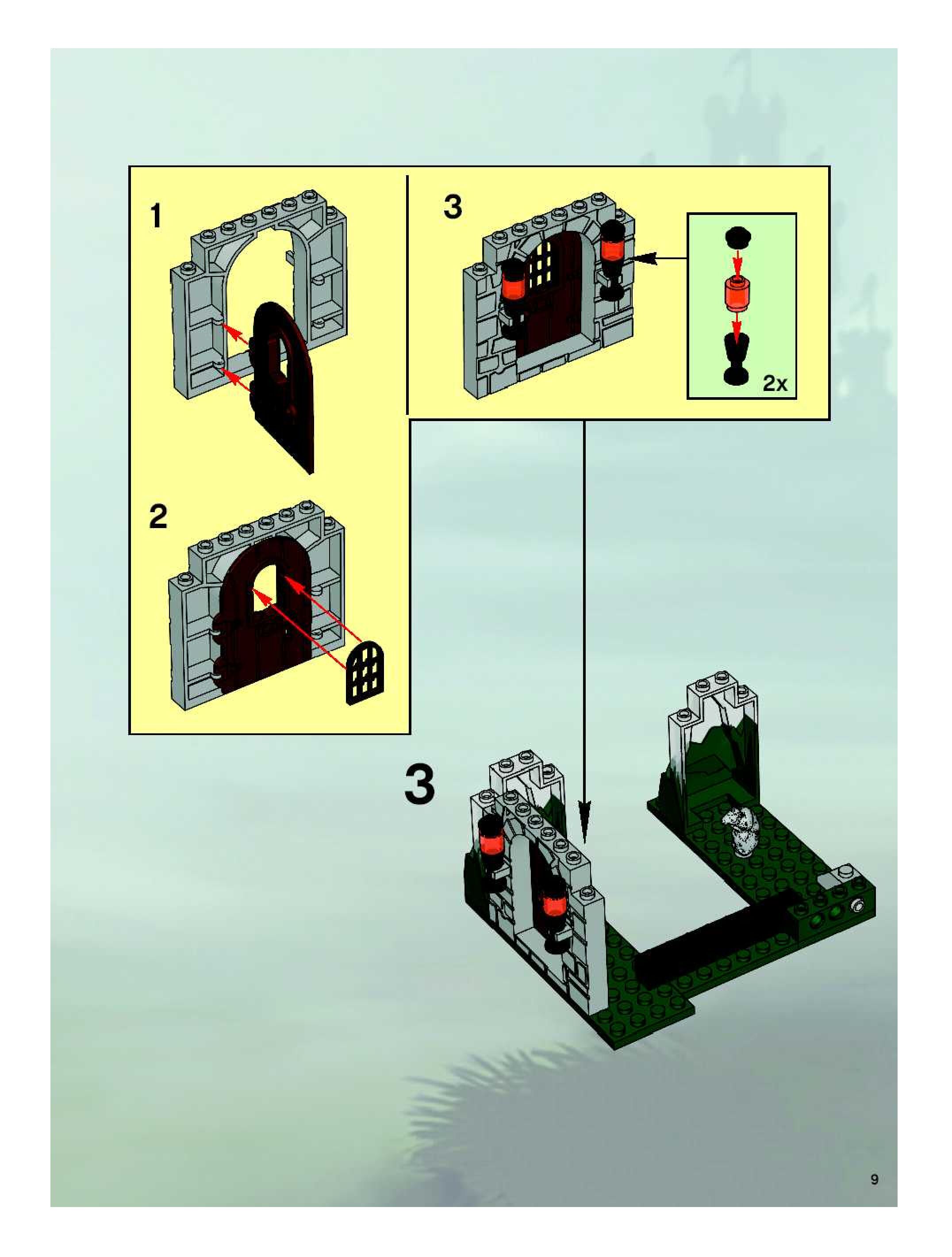 1

2

3

2x

3

9