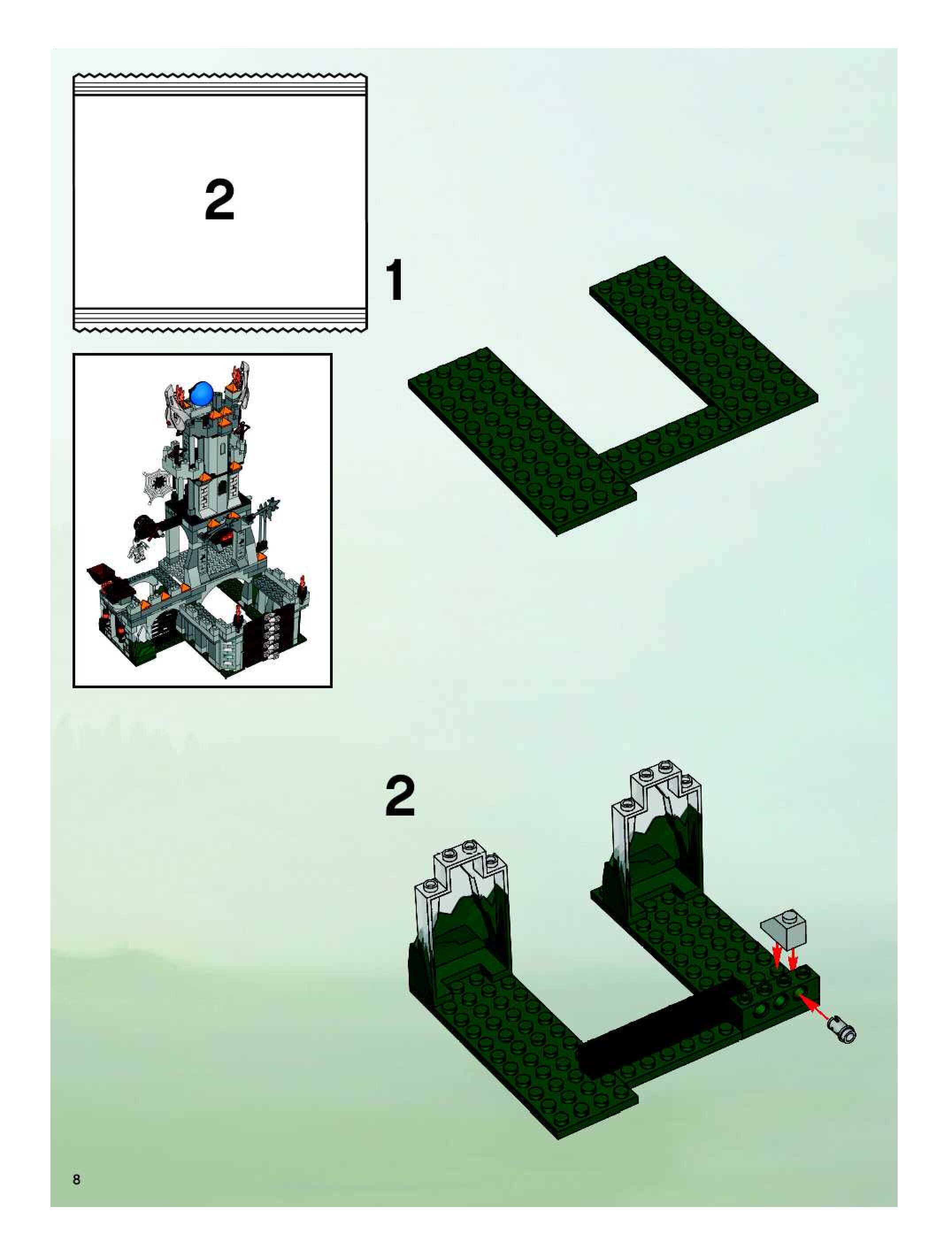 2

1

2

8