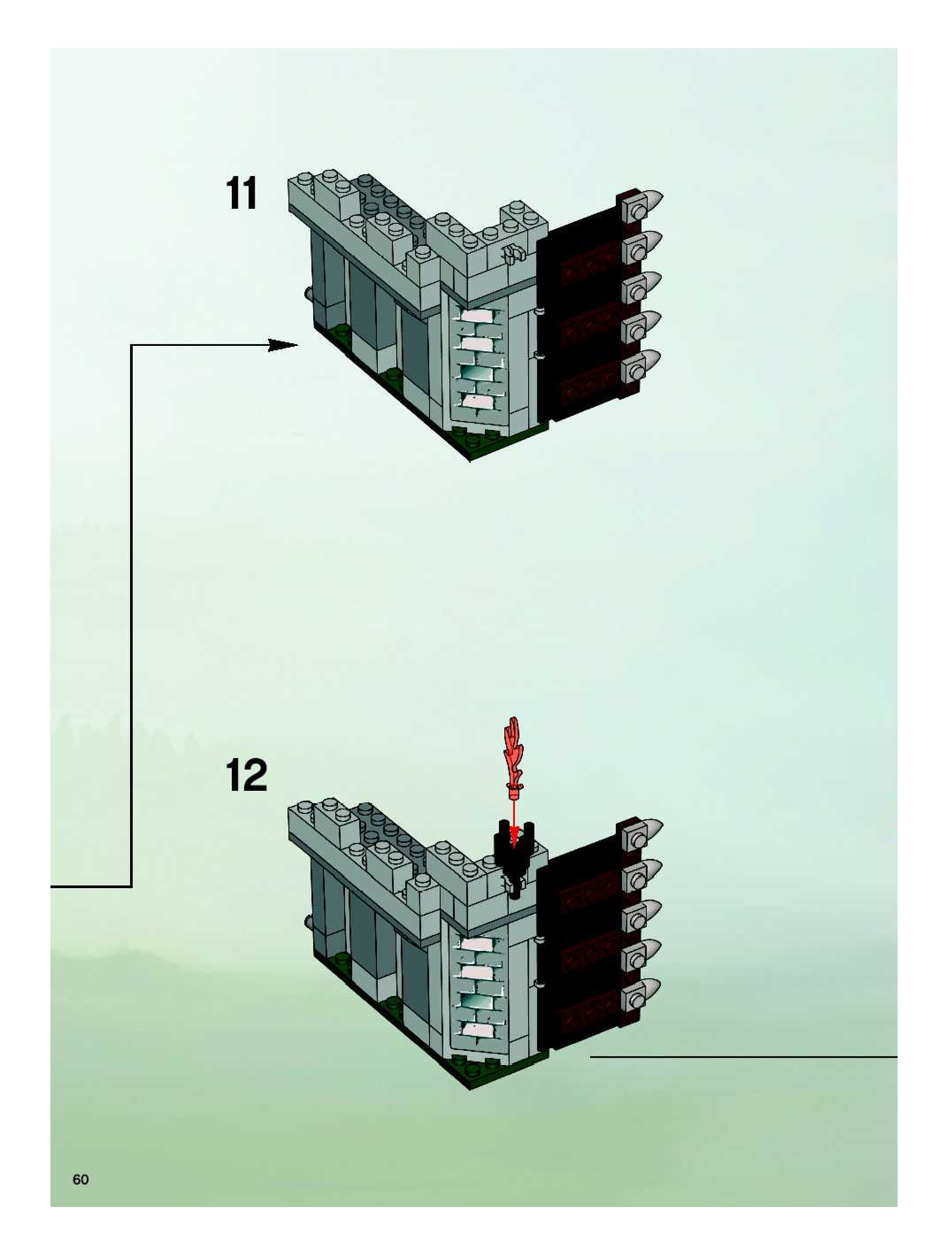 11

12

60