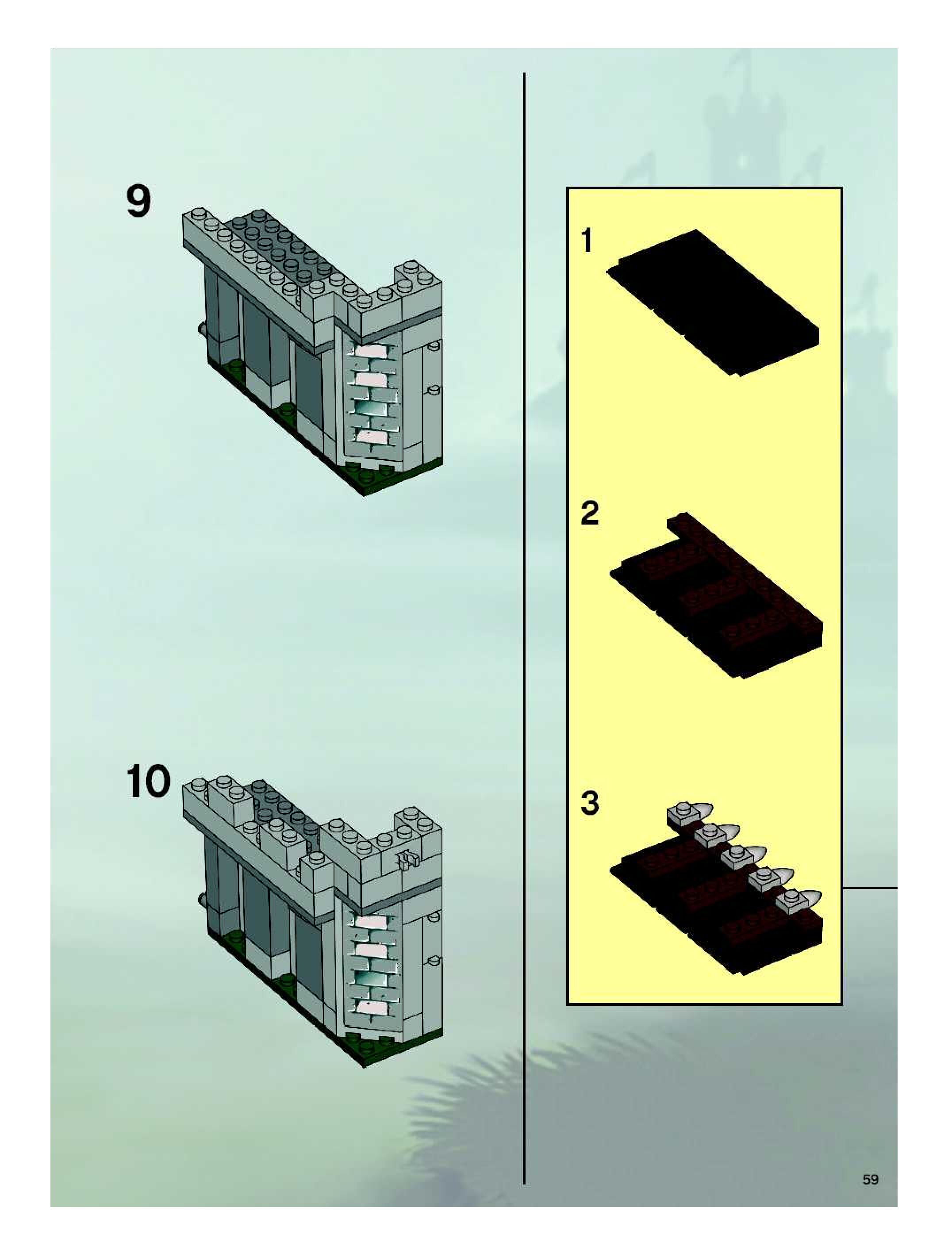 9

10

1

2

3

59