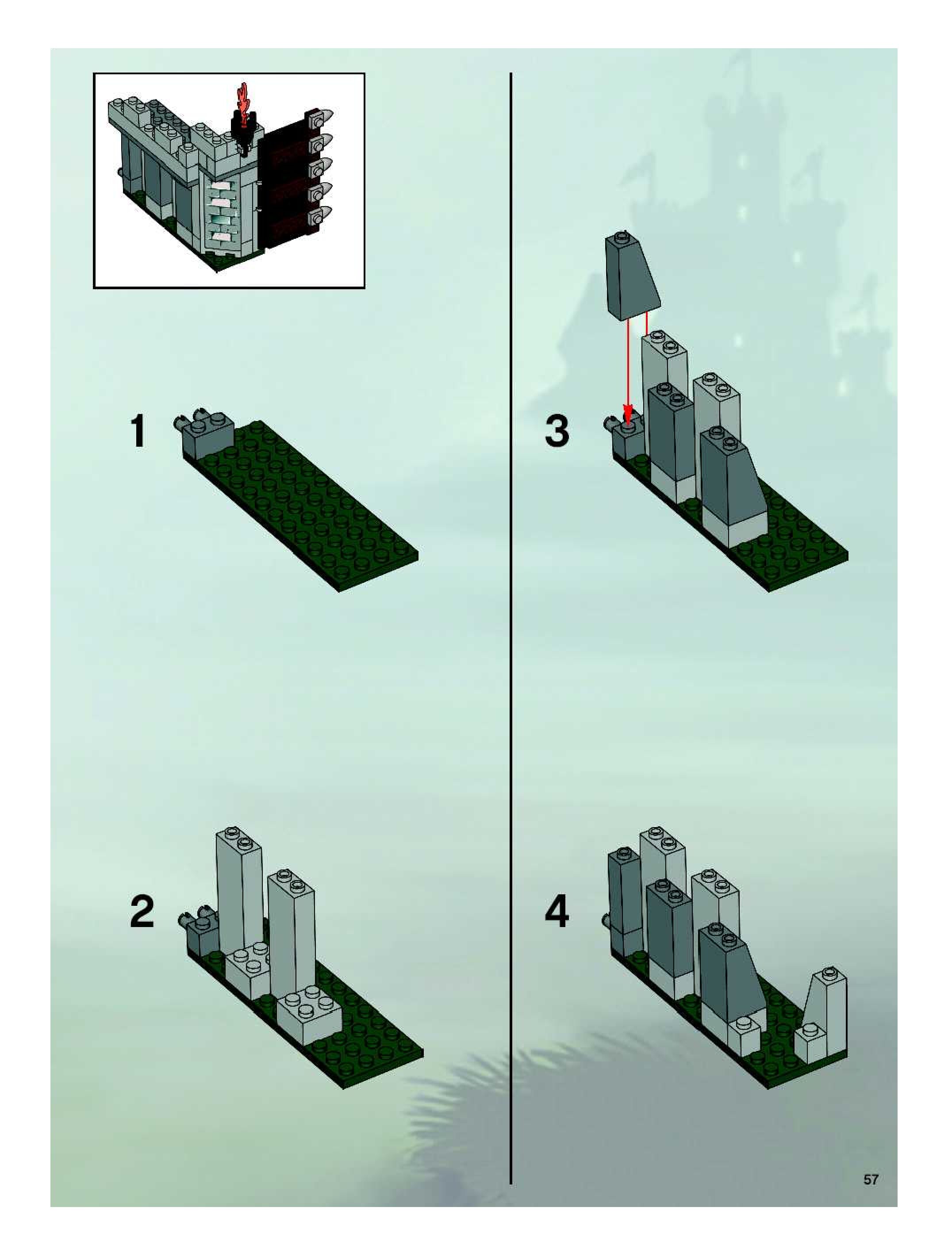 1

2

3

4

57