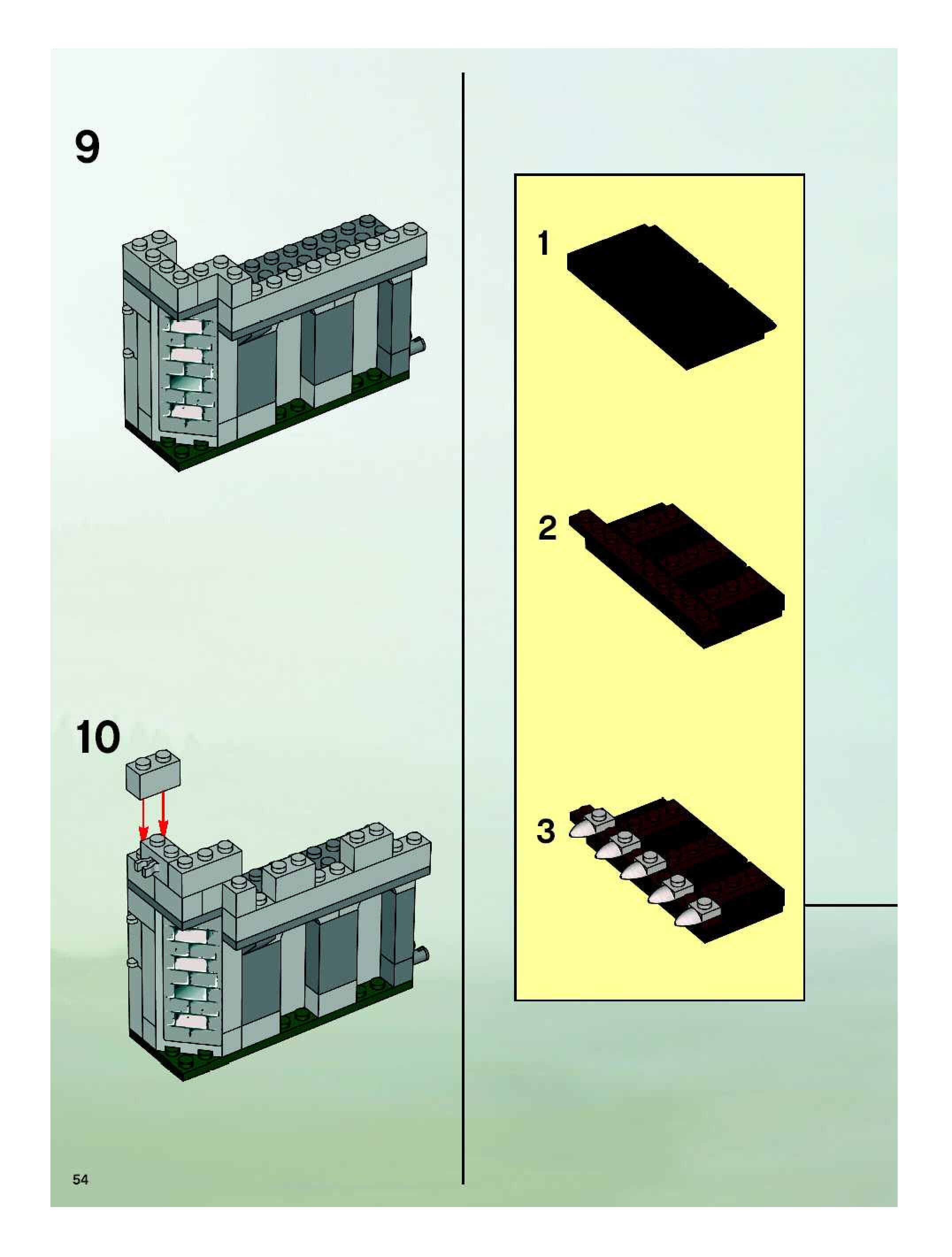 9

10

1

2

3

54