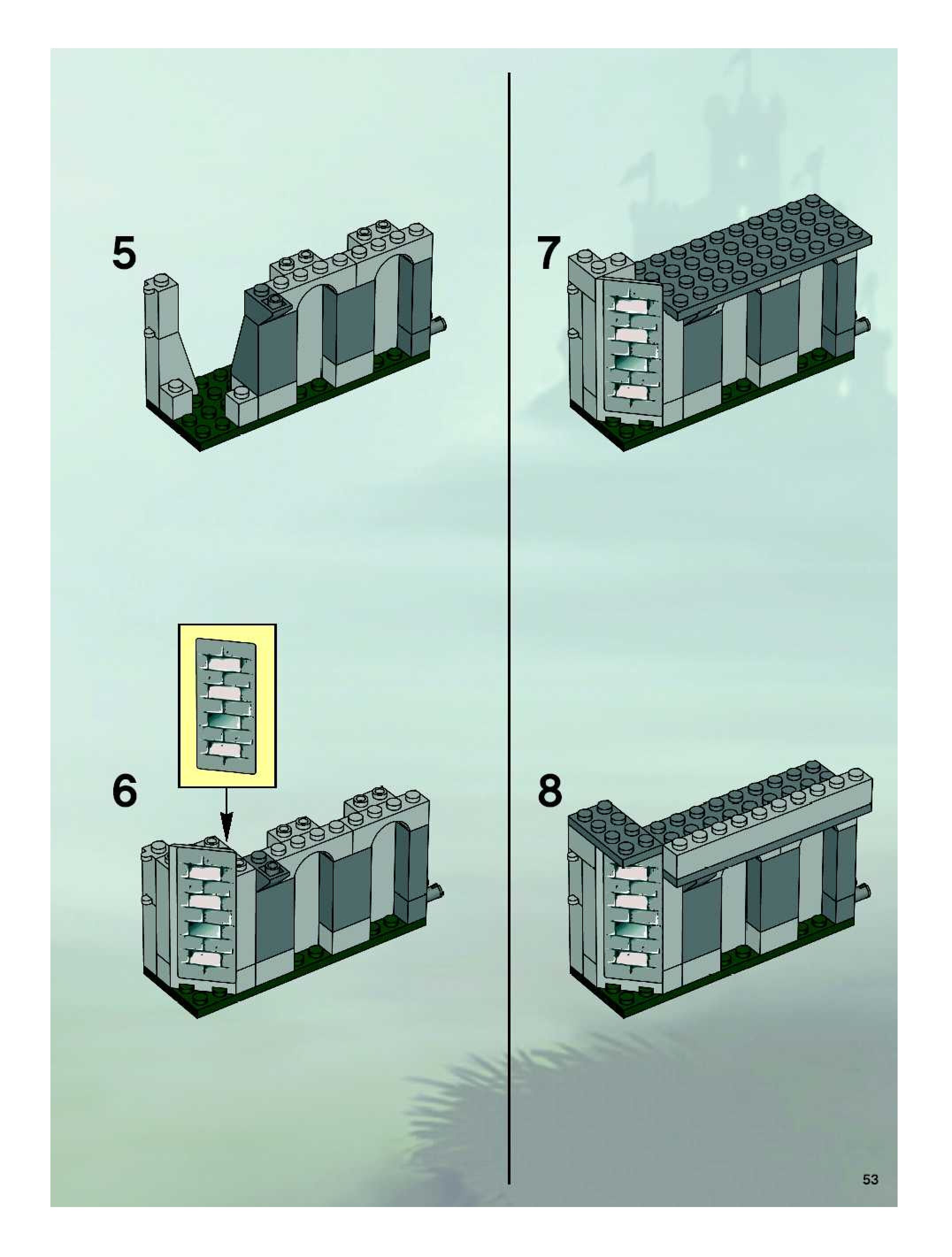 5

6

7

8

53