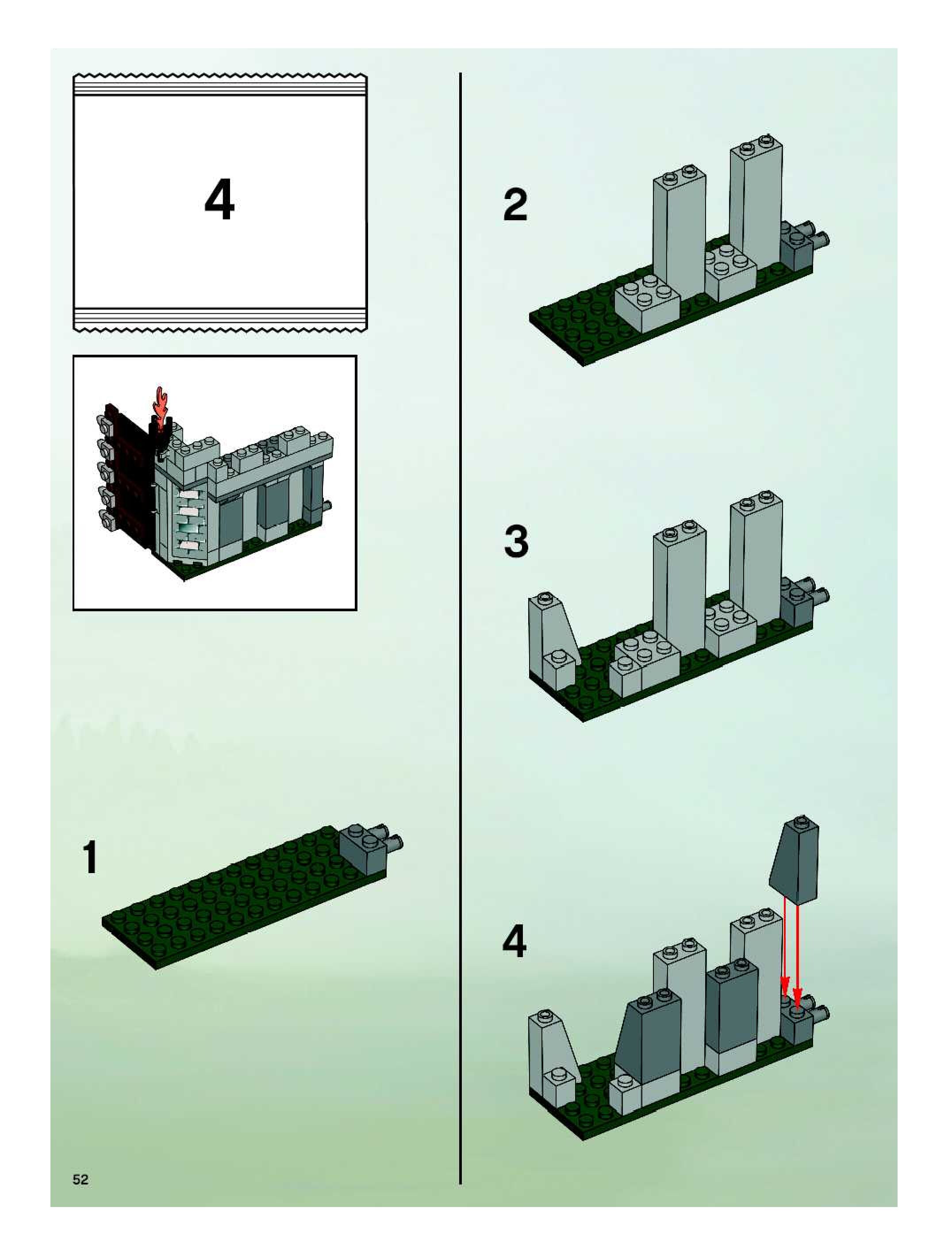 4

1

2

3

4

52