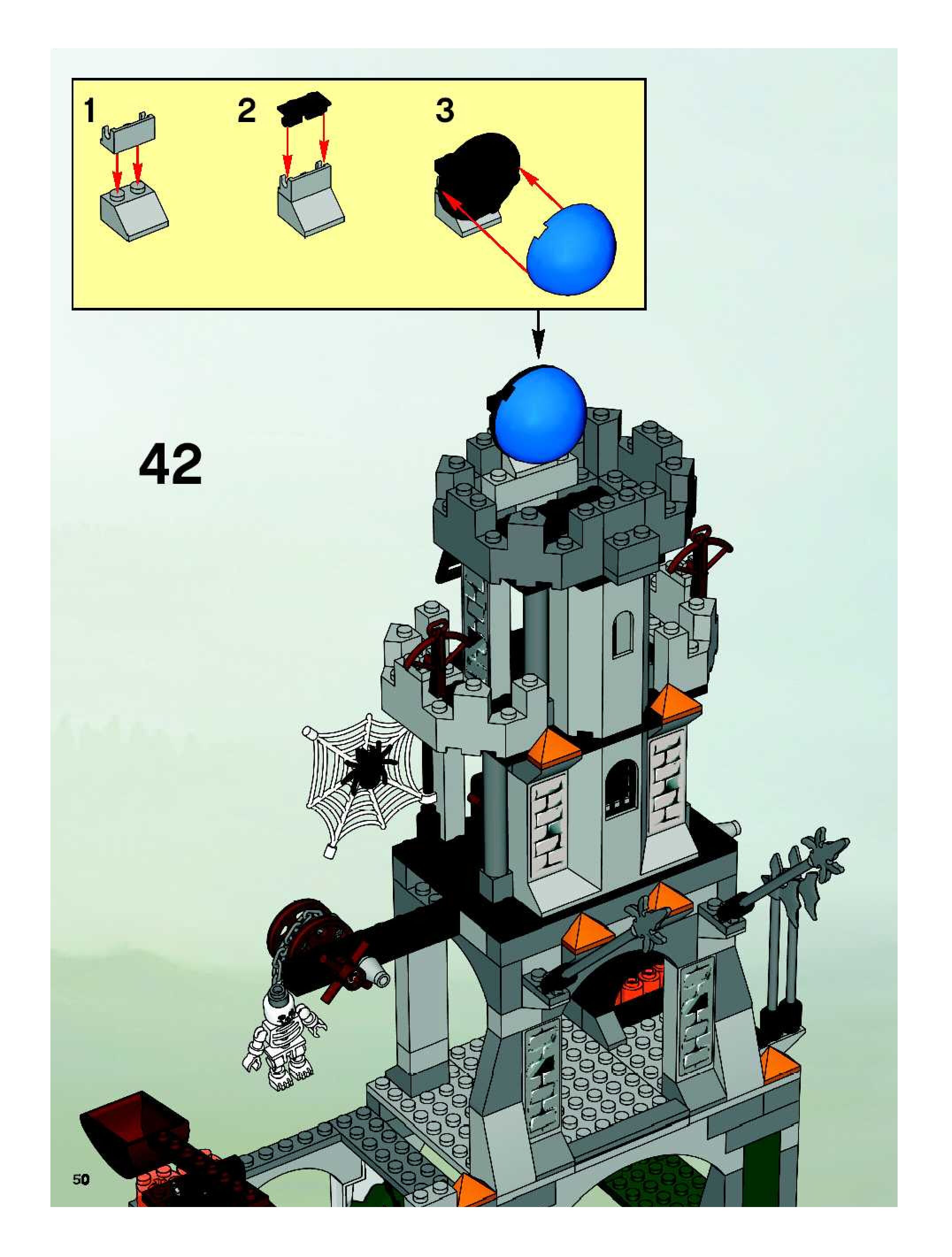 1

2

3

42

50