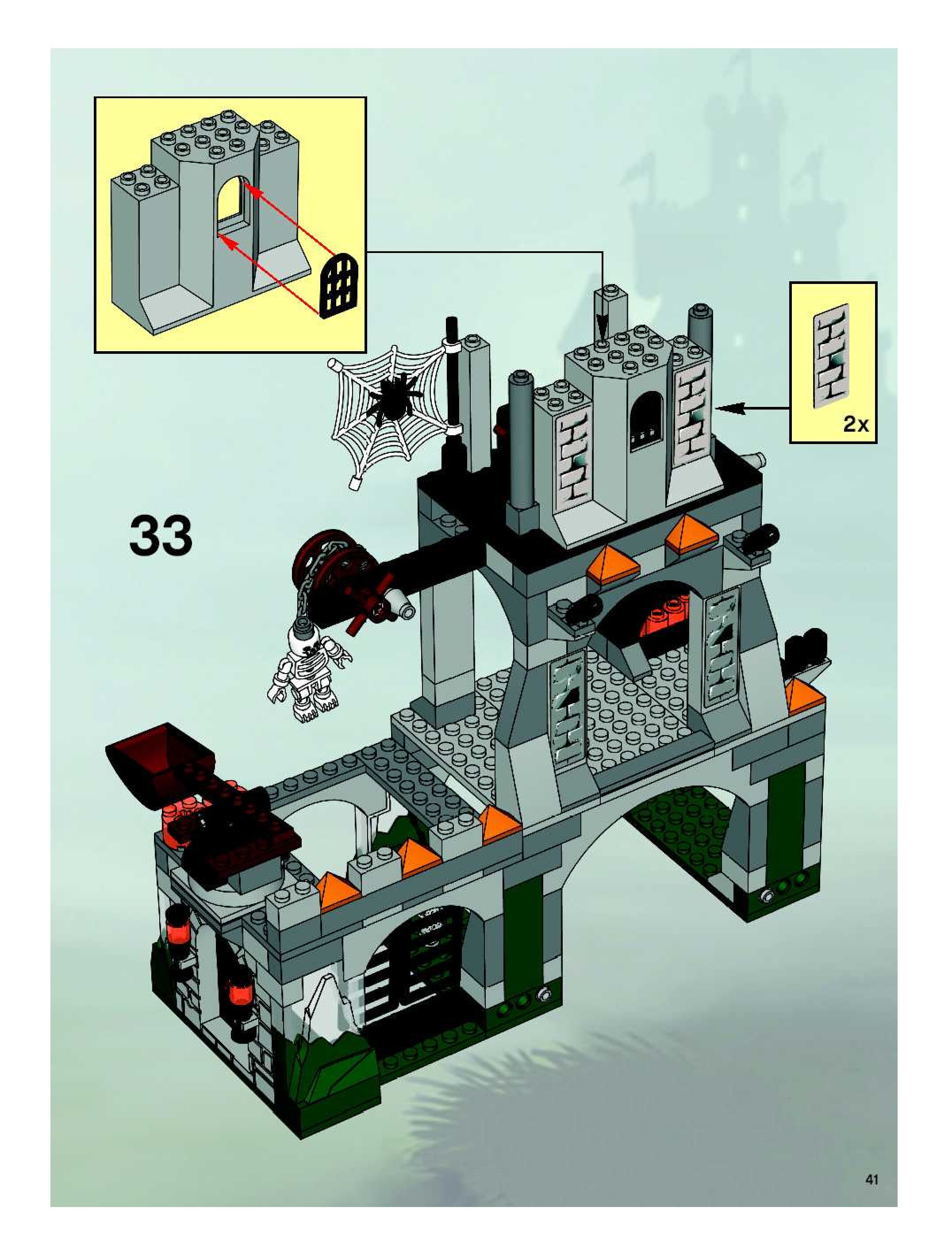 2x

33

41