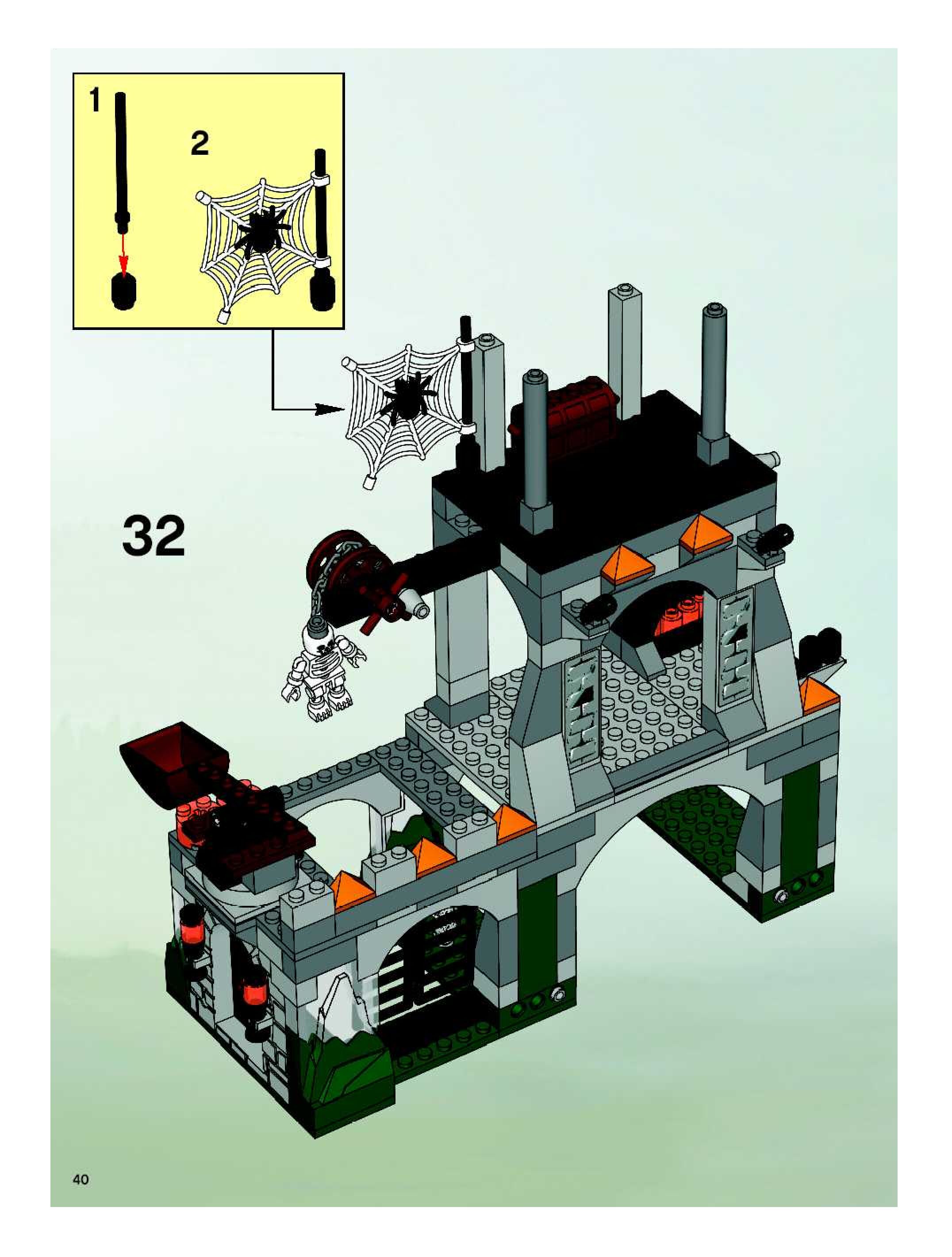 1

2

32

40