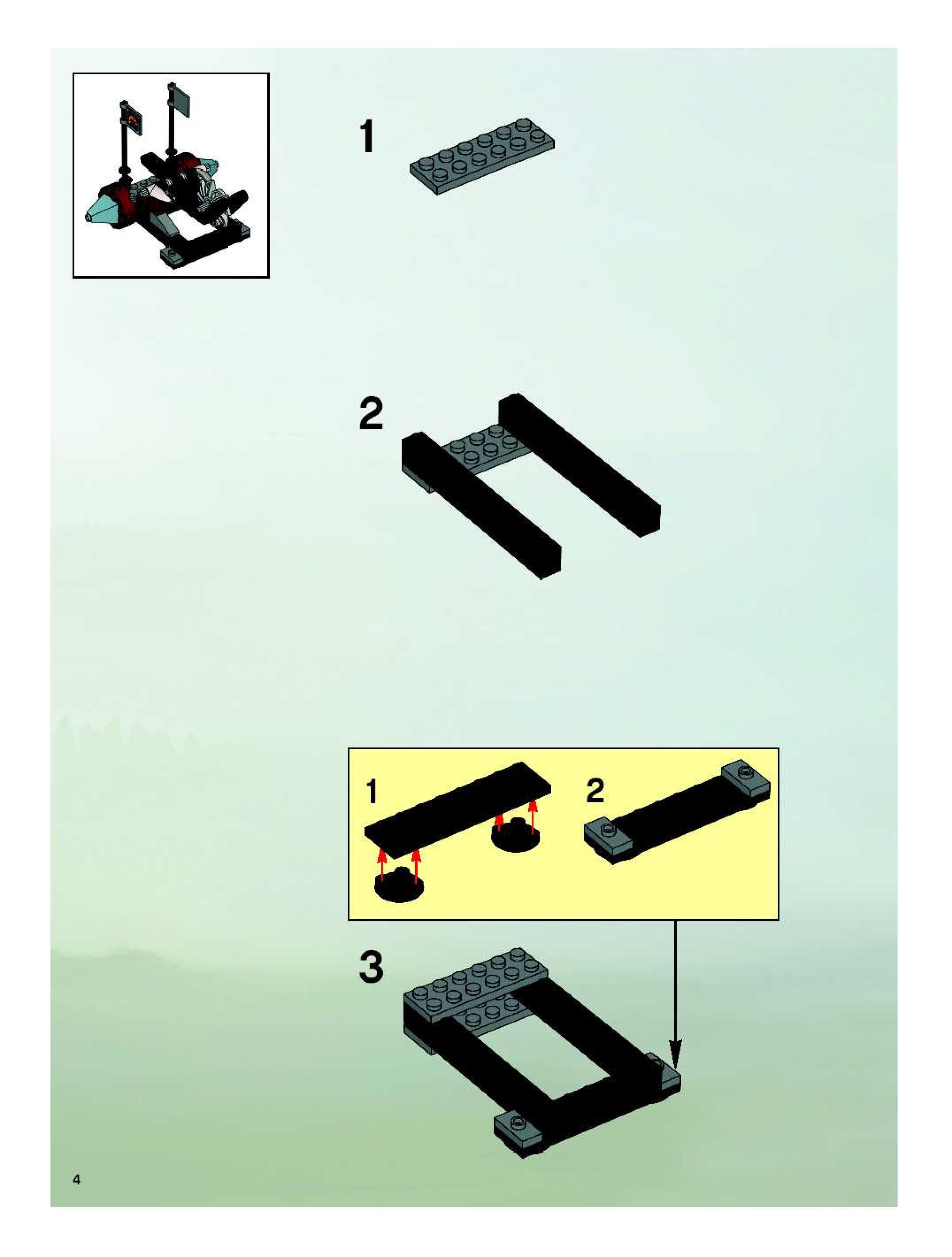 1

2

1

2

3

4