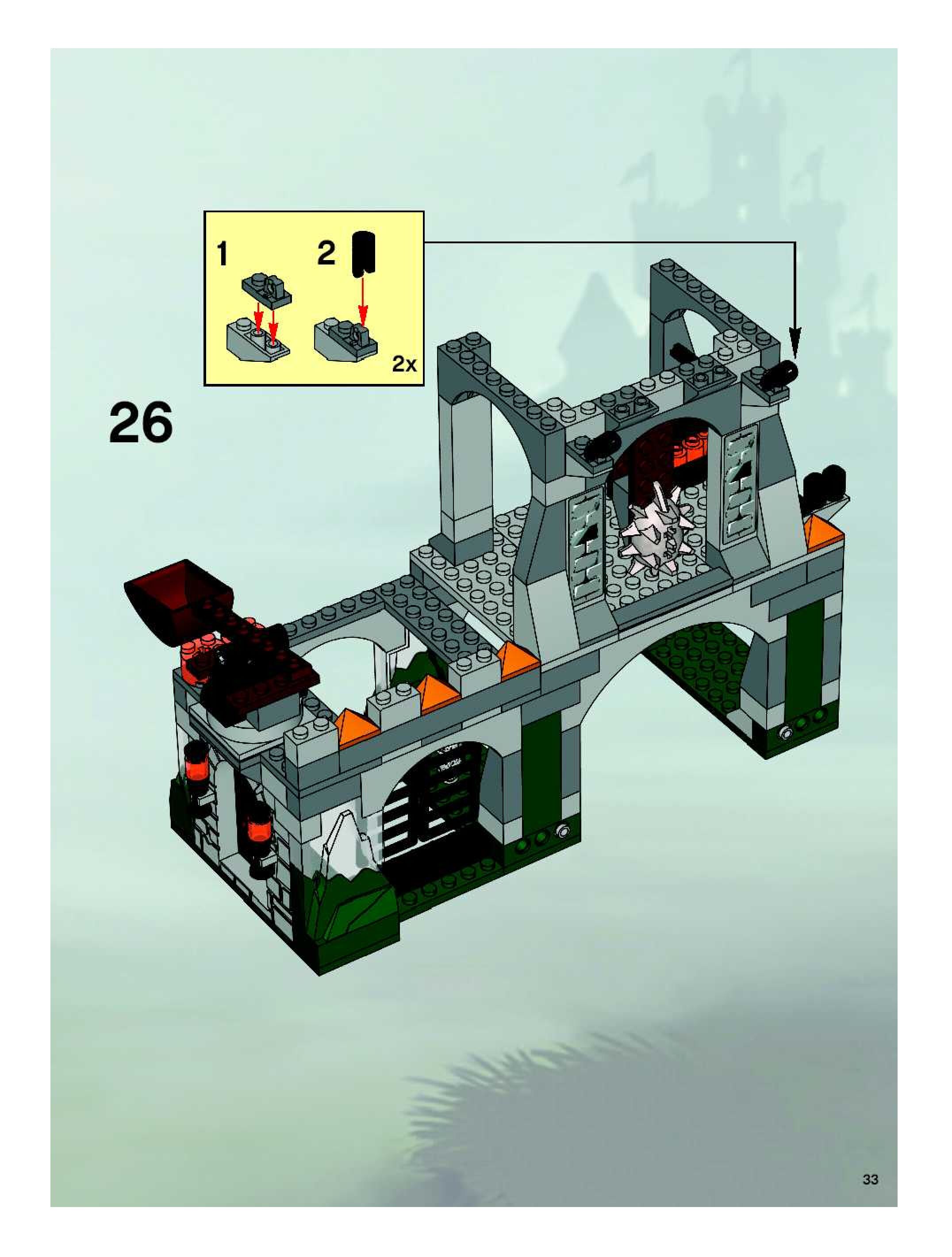 1

2

2x

26

33