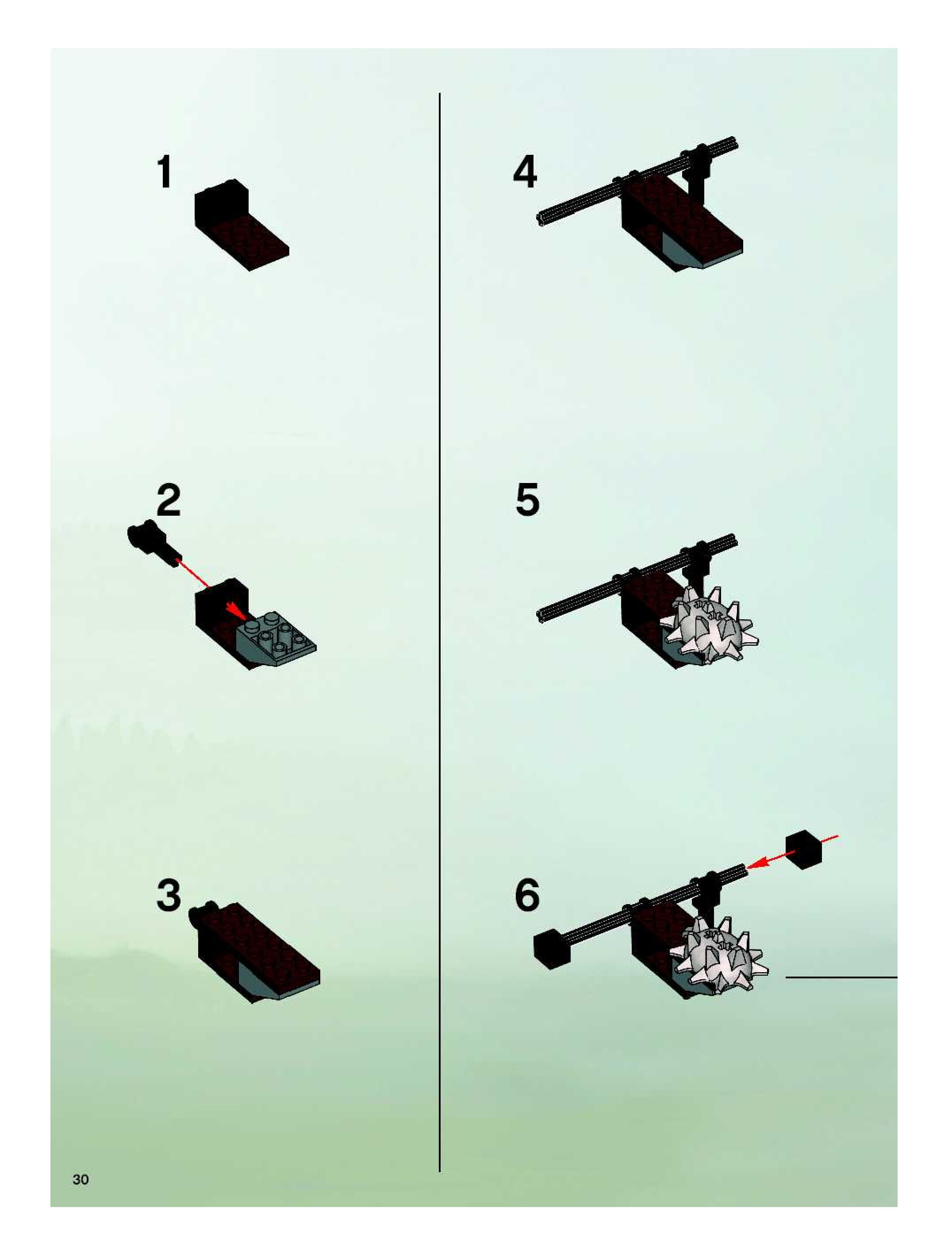 1

2

3

4

5

6

30