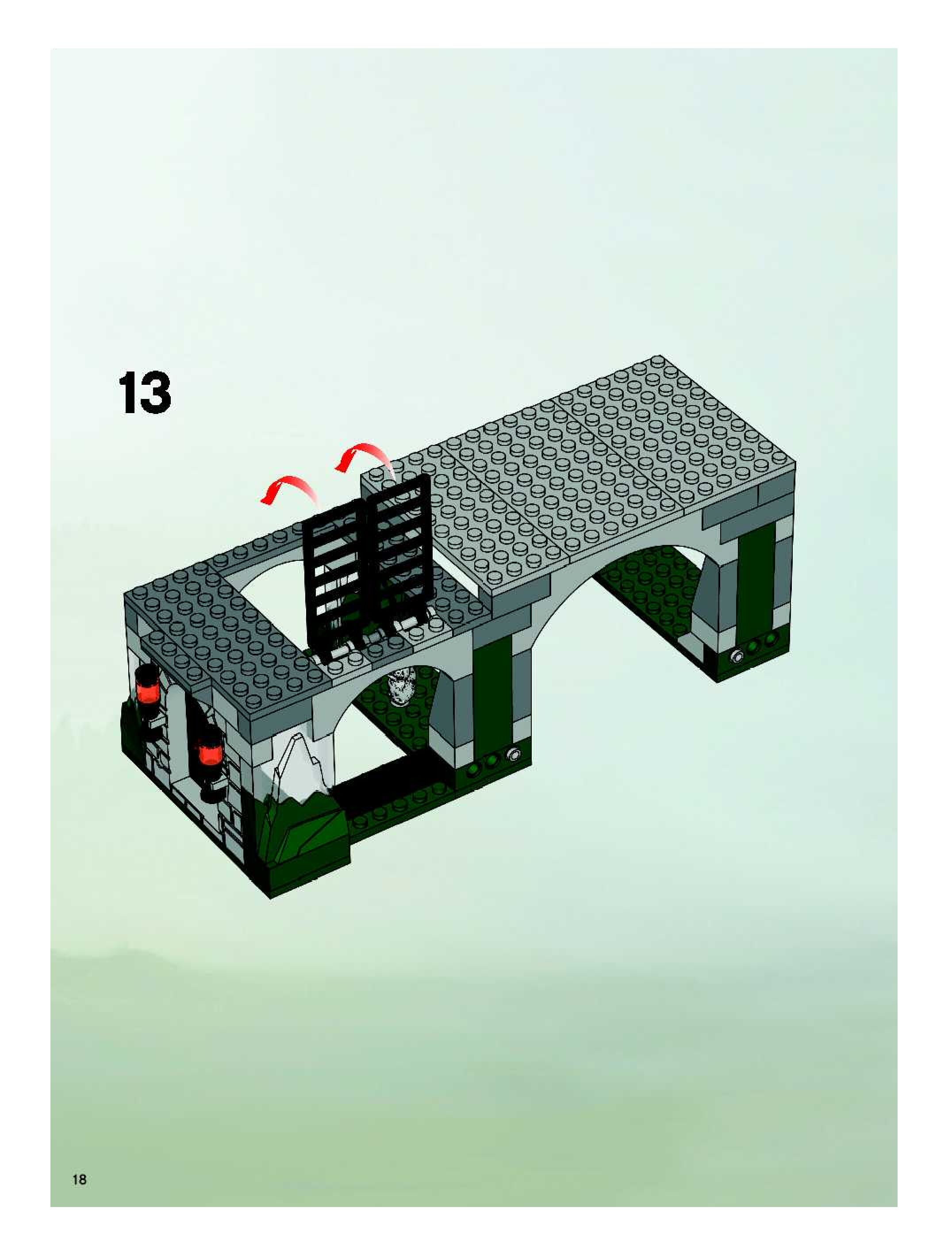 13

18