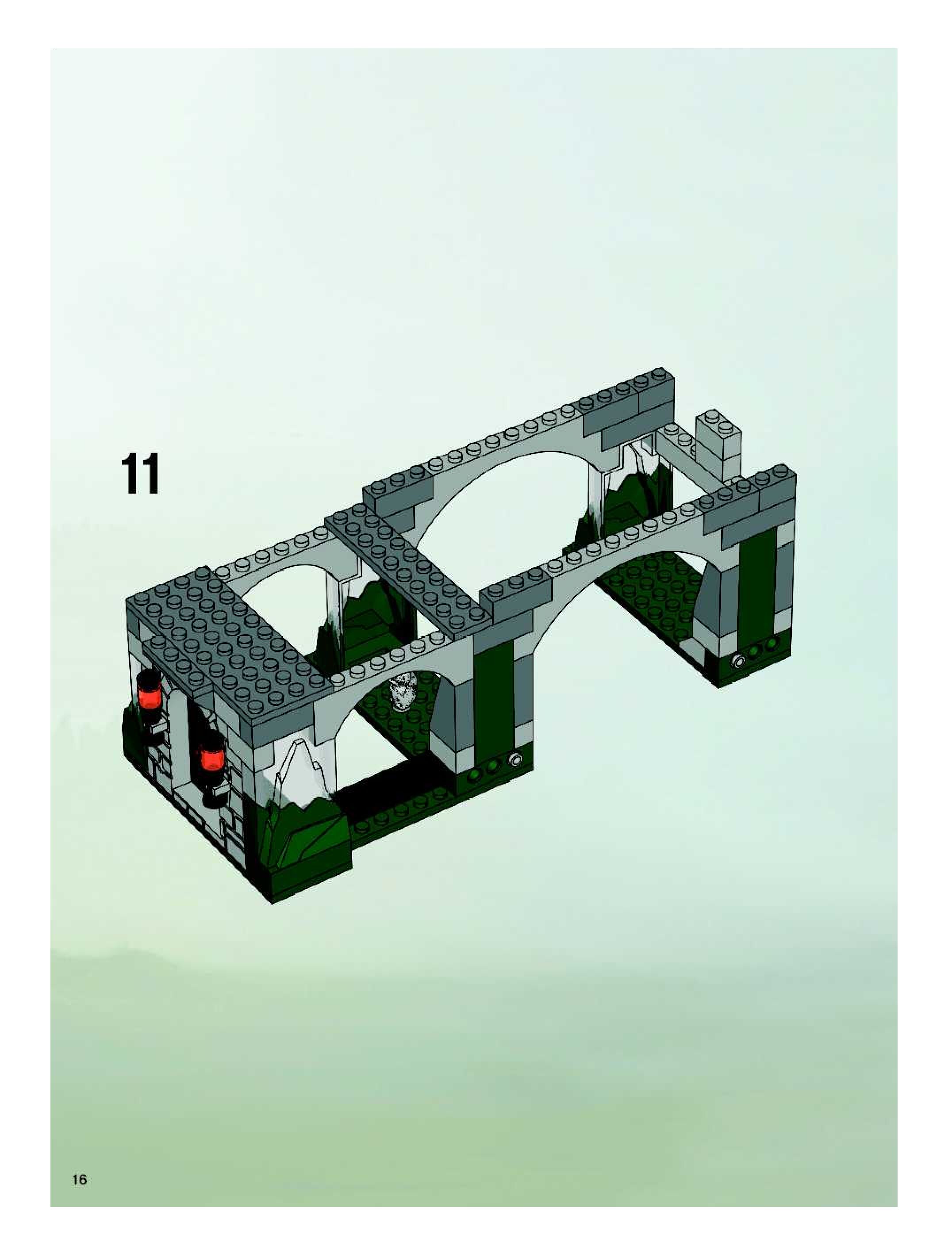 11

16