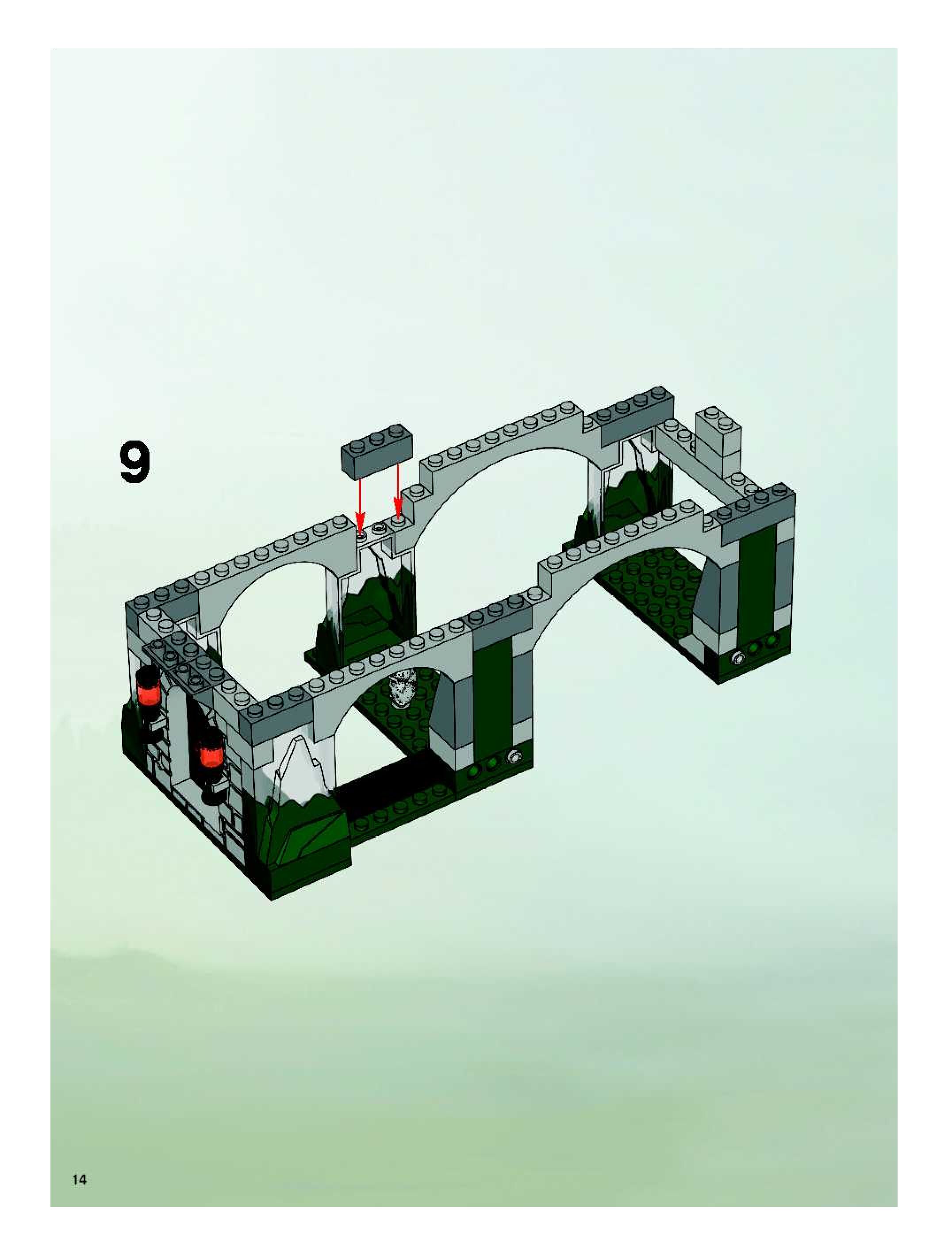 9

14