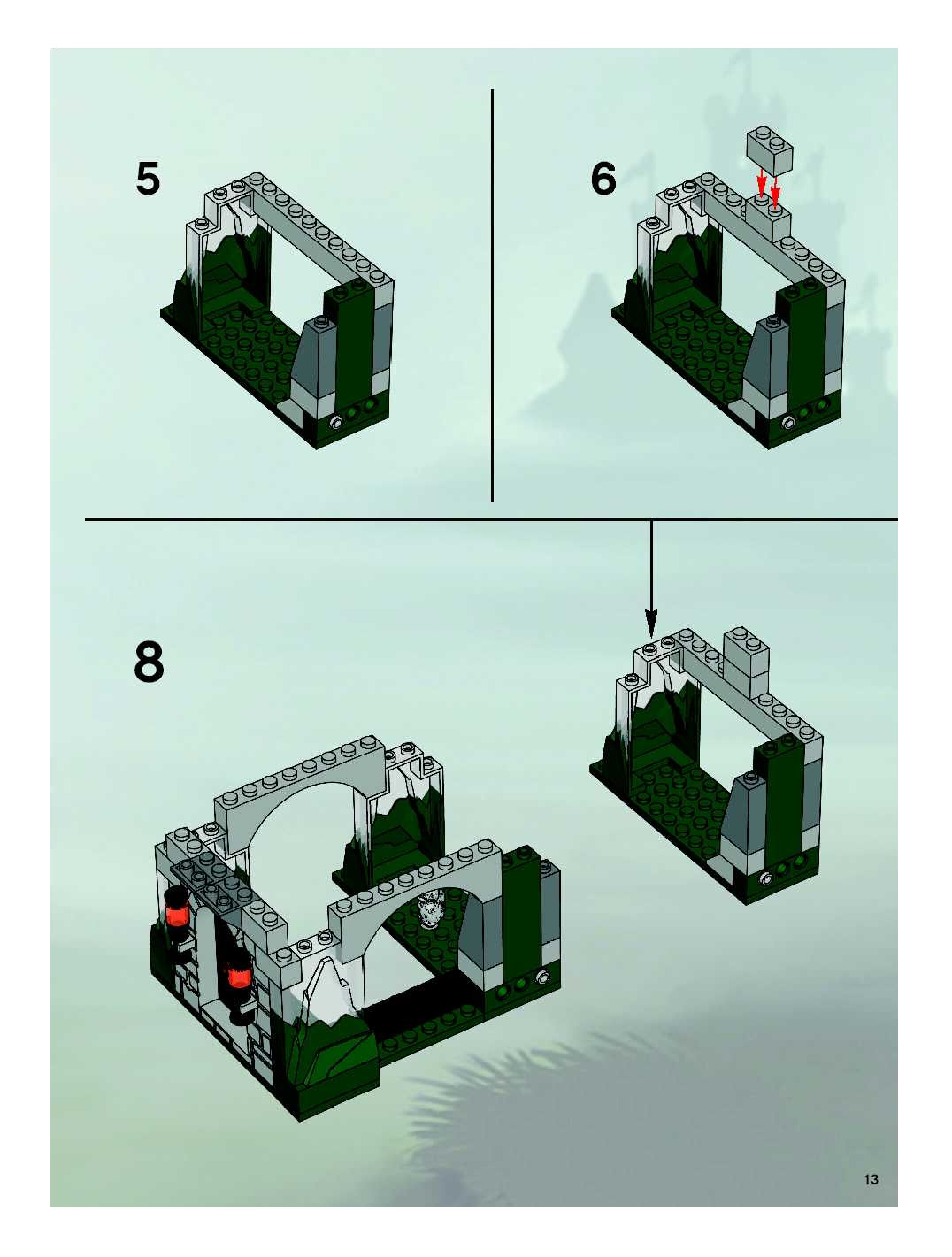 5

6

8

13