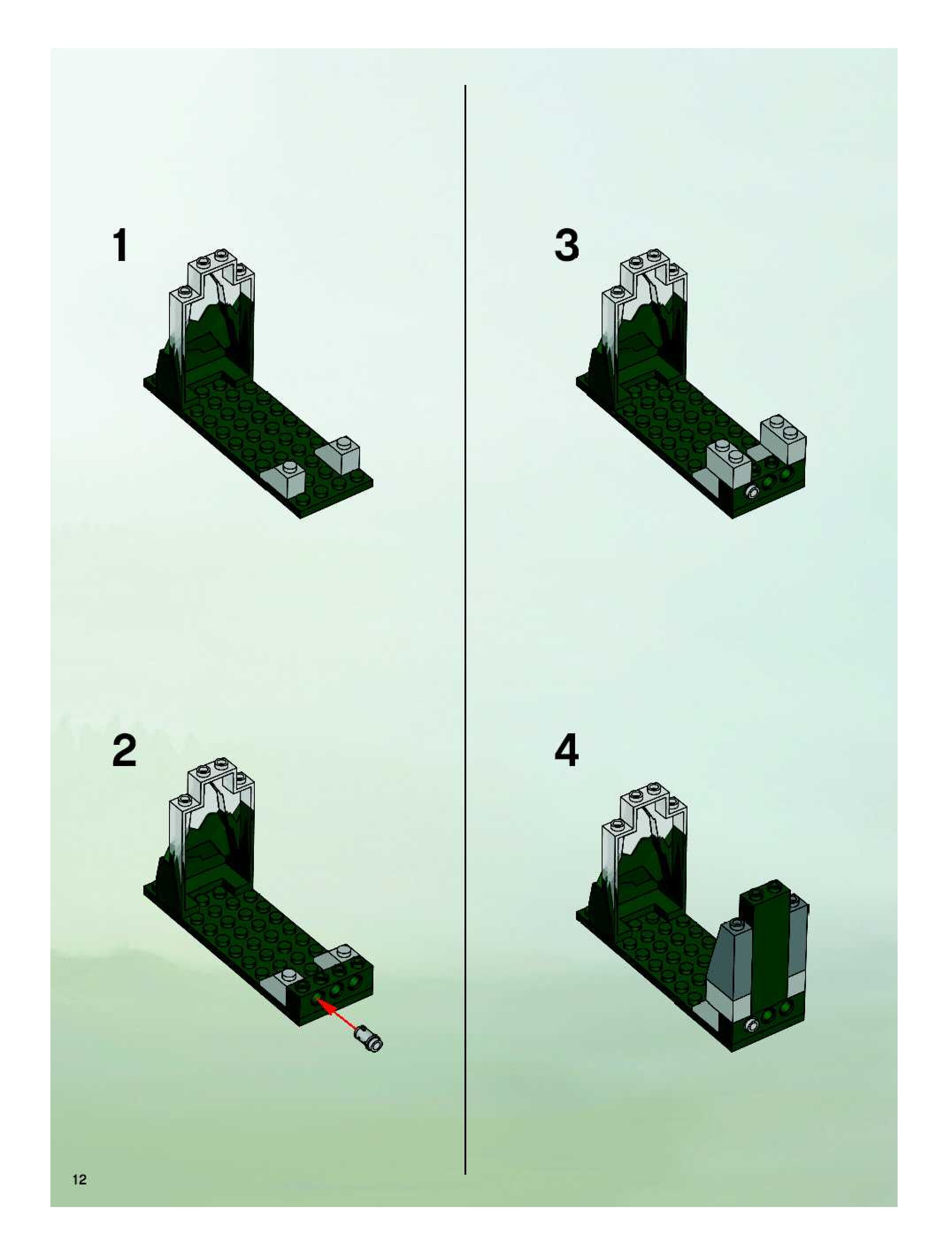 1

2

3

4

12