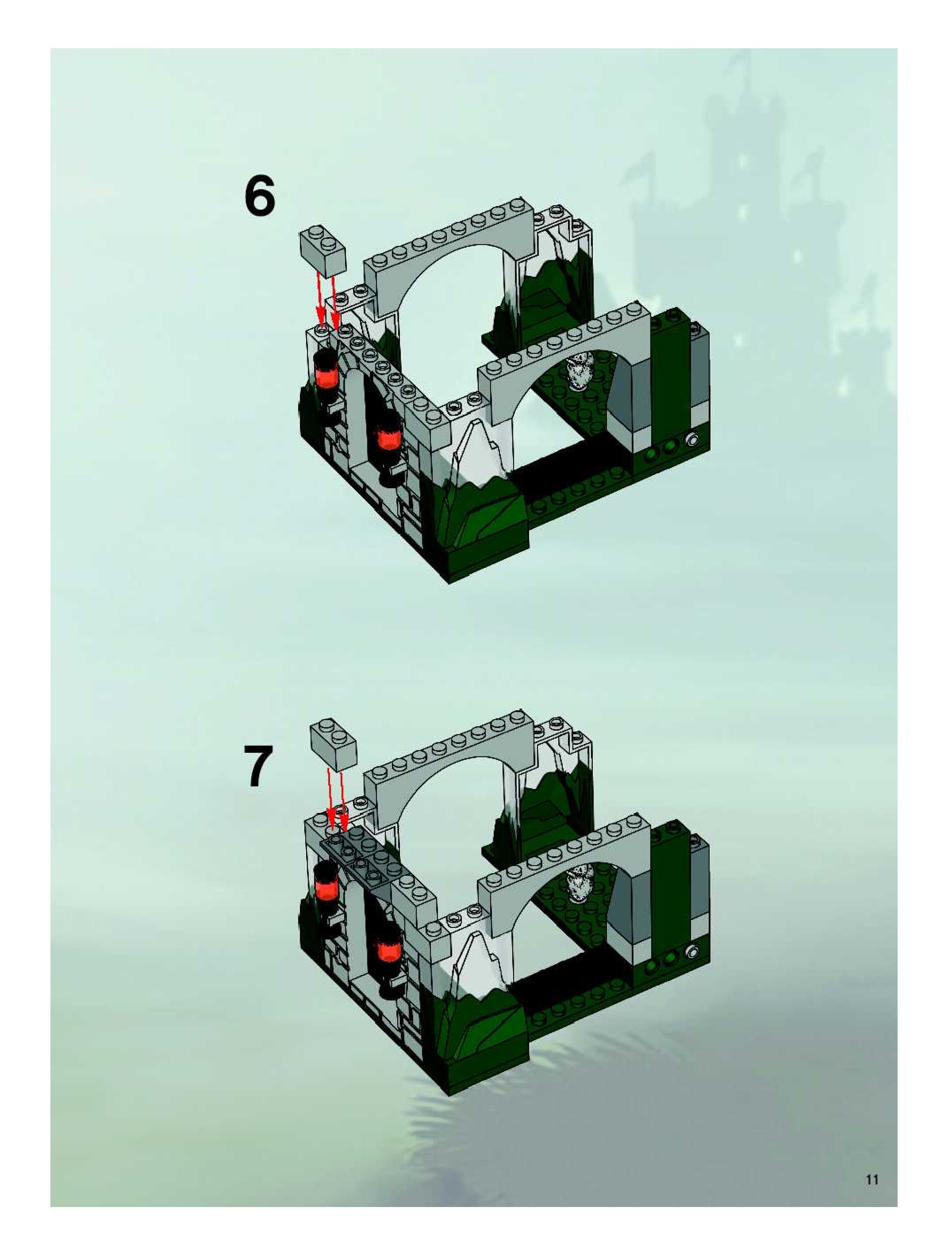 6

7

11