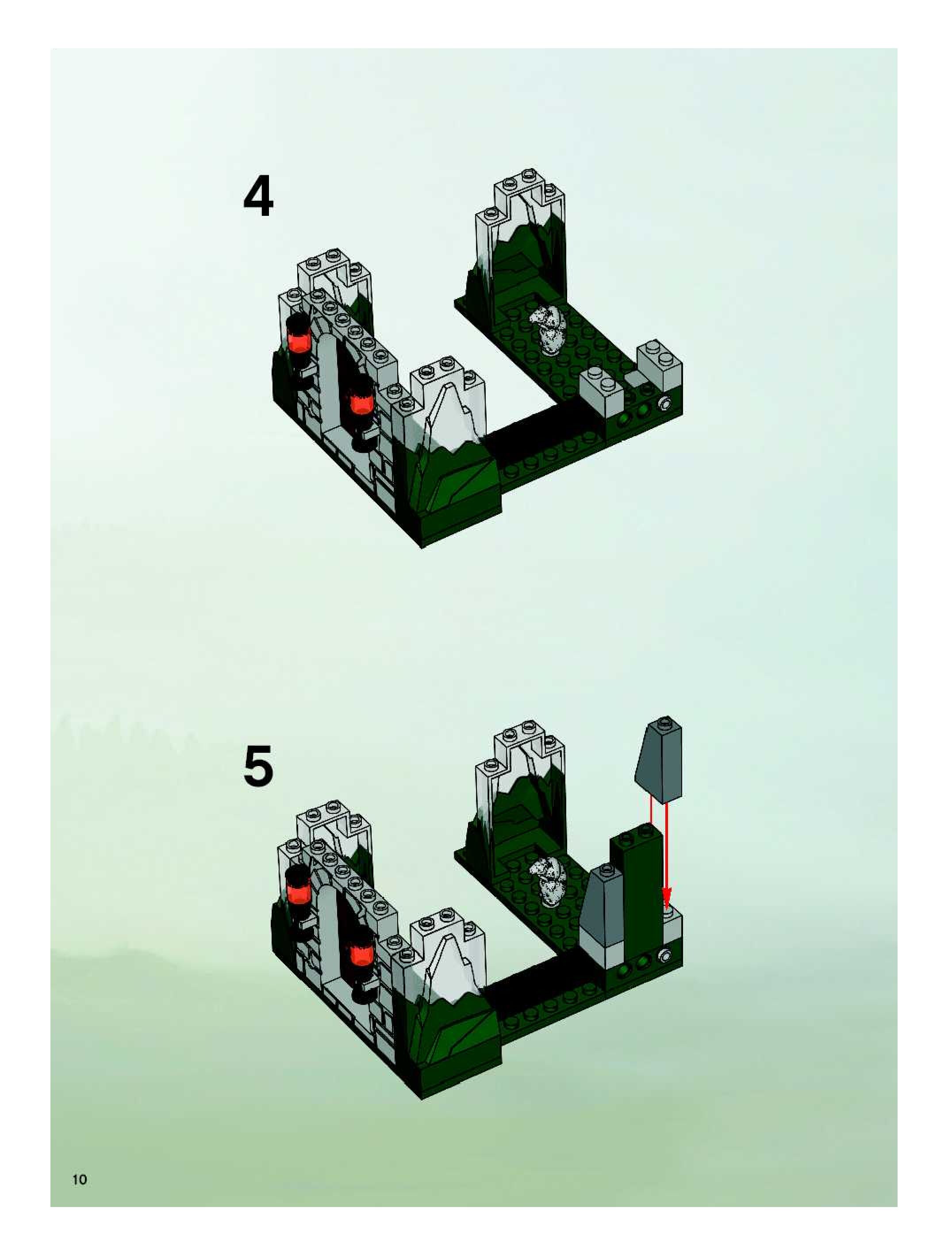 4

5

10