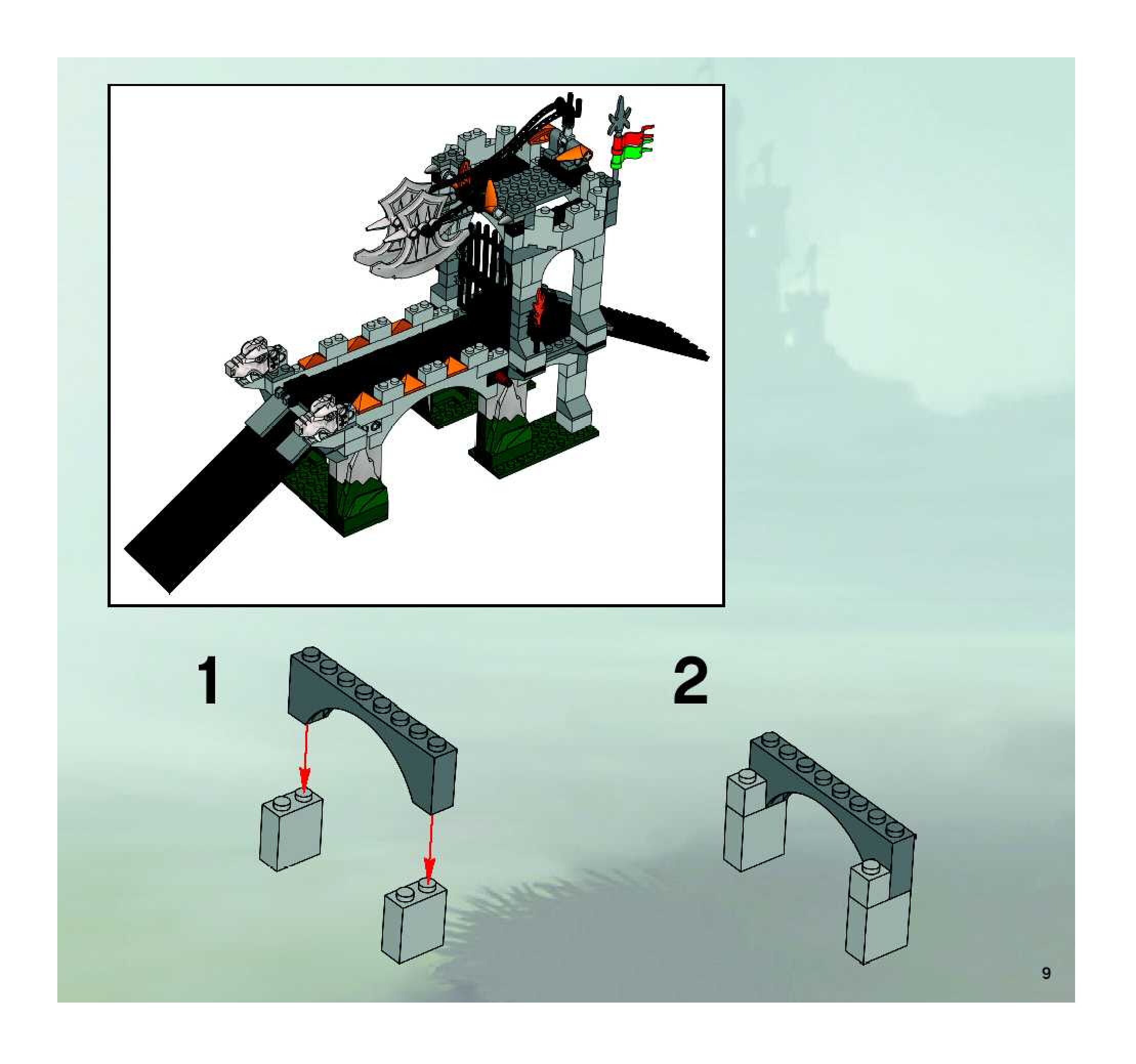 1

2

9