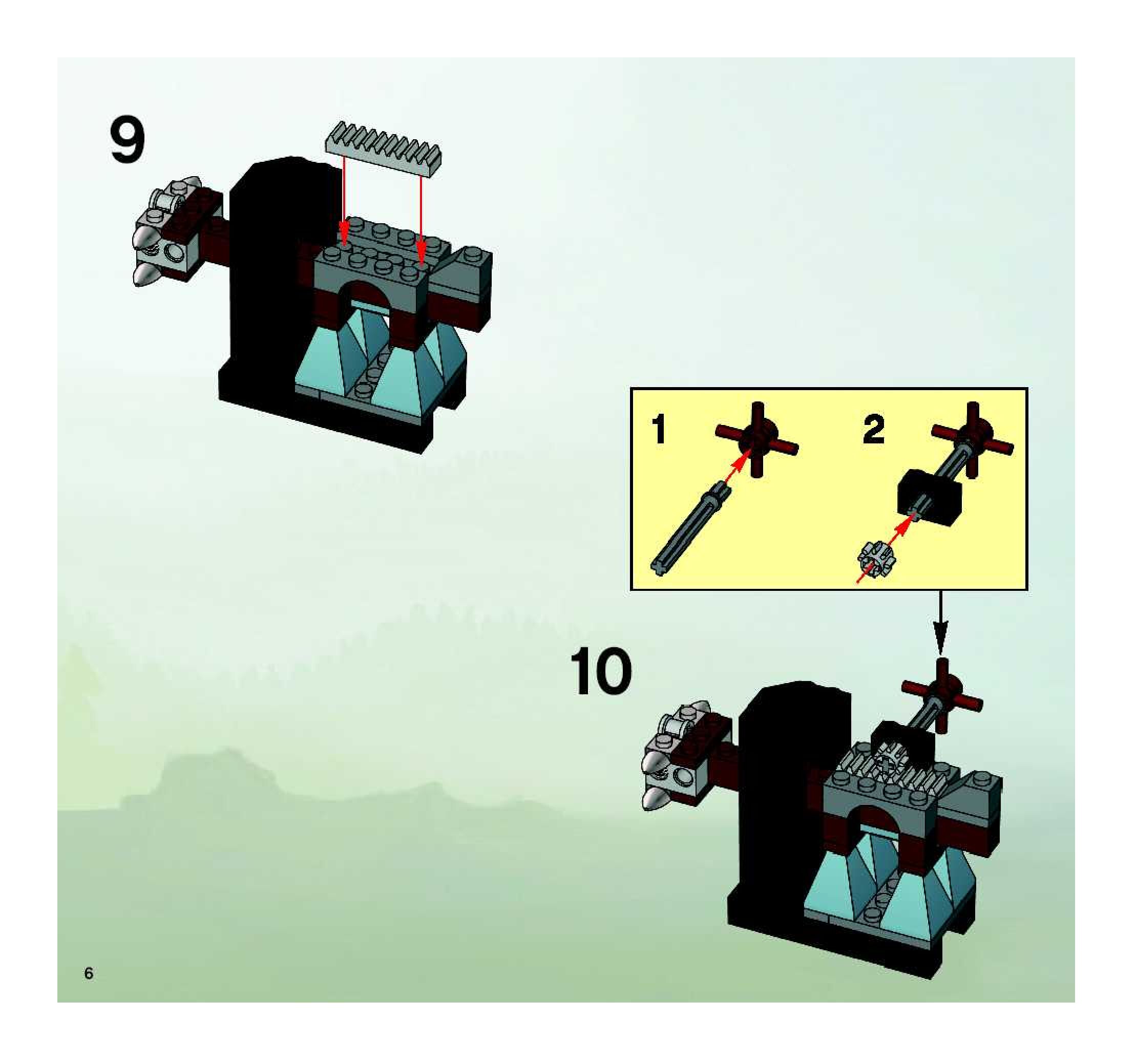 9

1

2

10

6