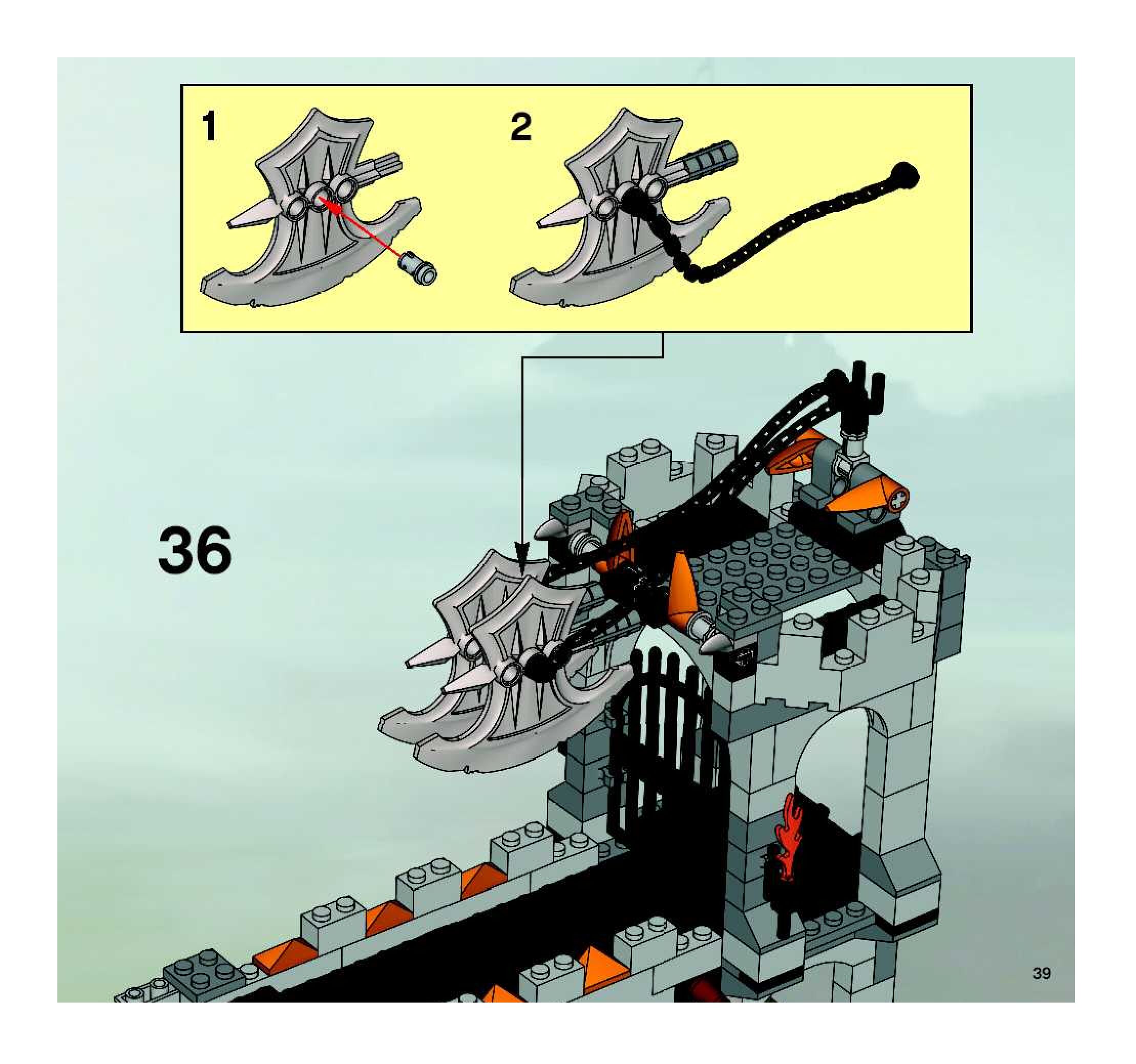 1

2

36

39