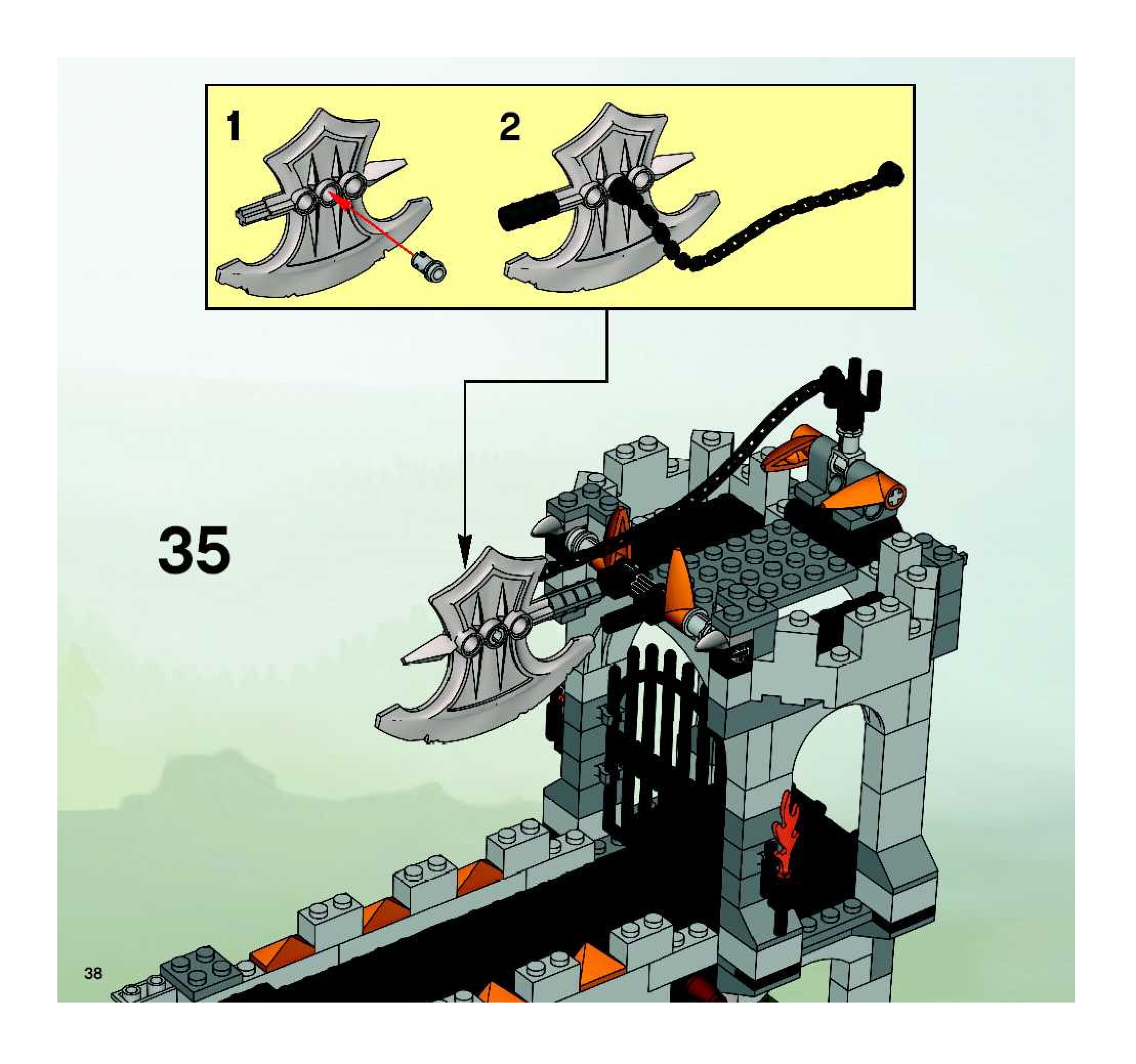 1

2

35

38