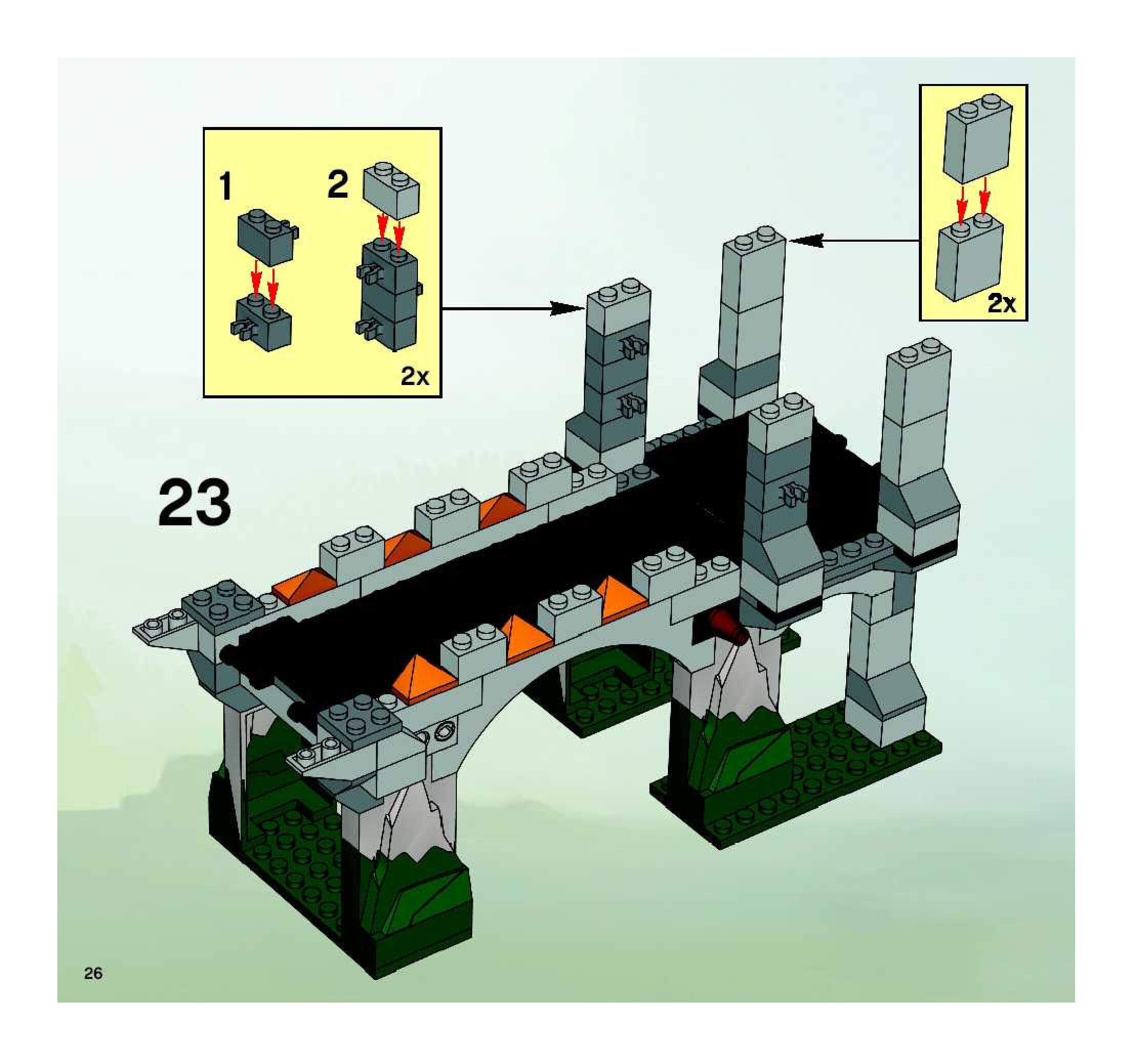 1
2
2x

2x

23

26