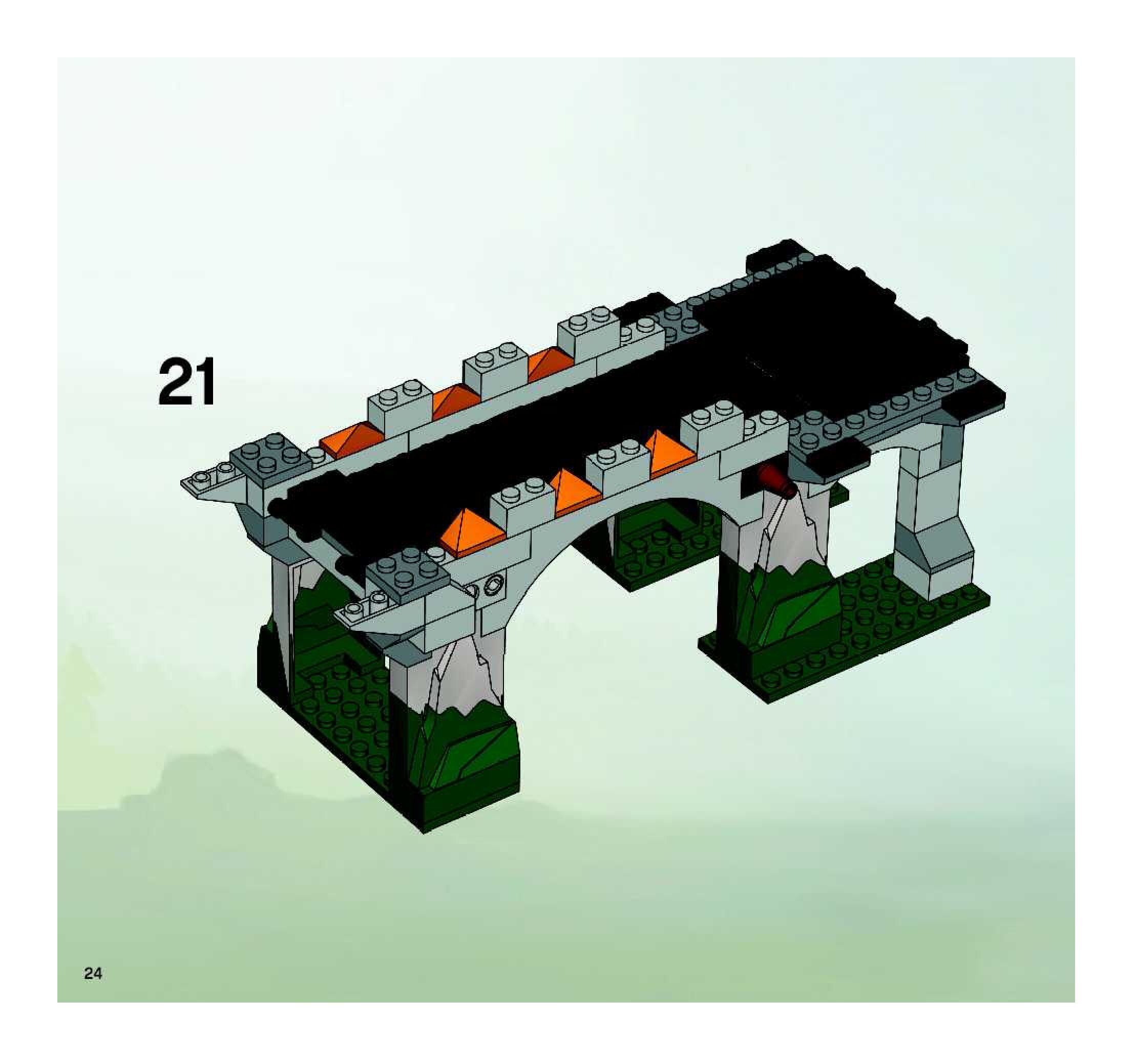 21

24