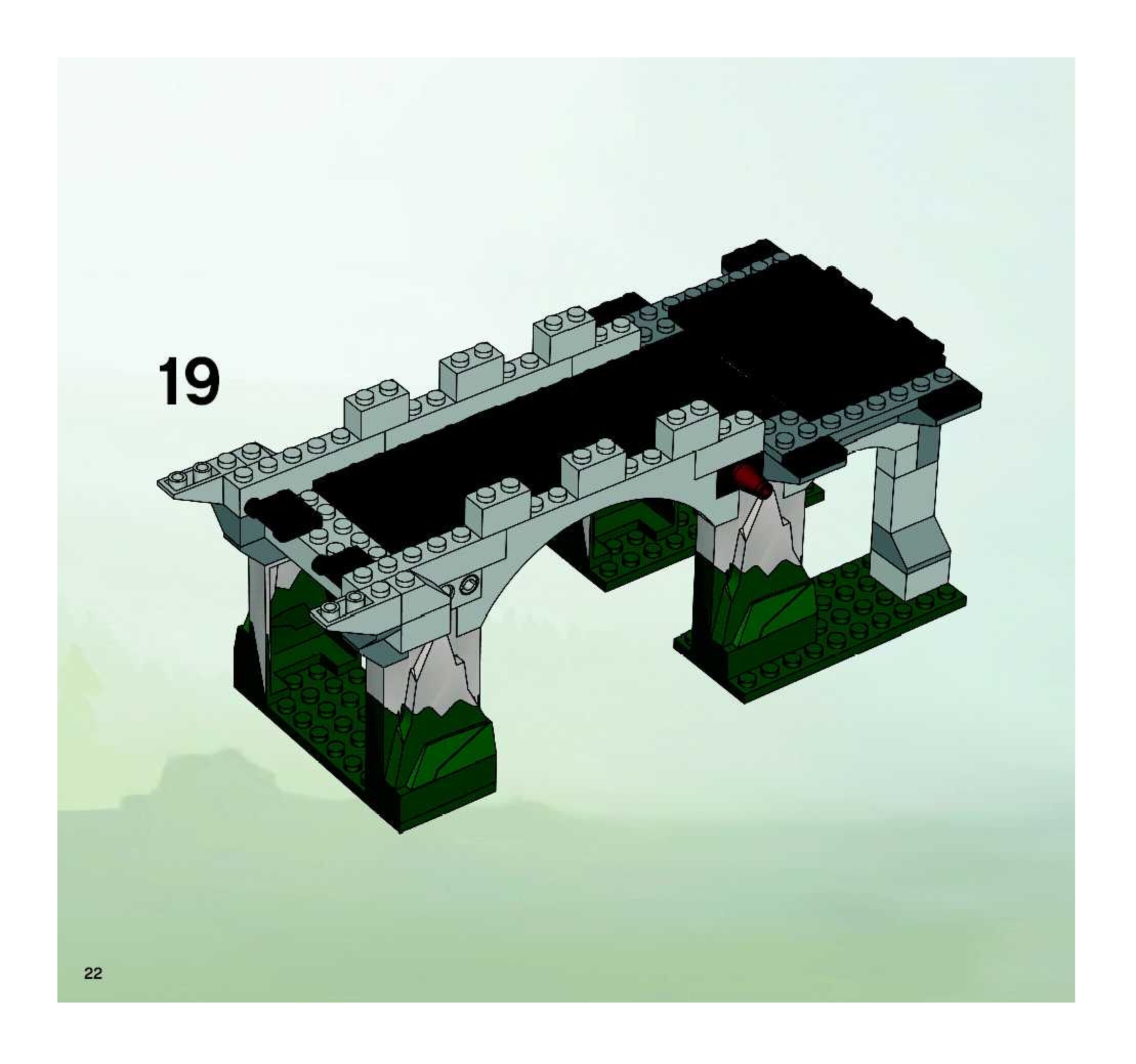 19

22