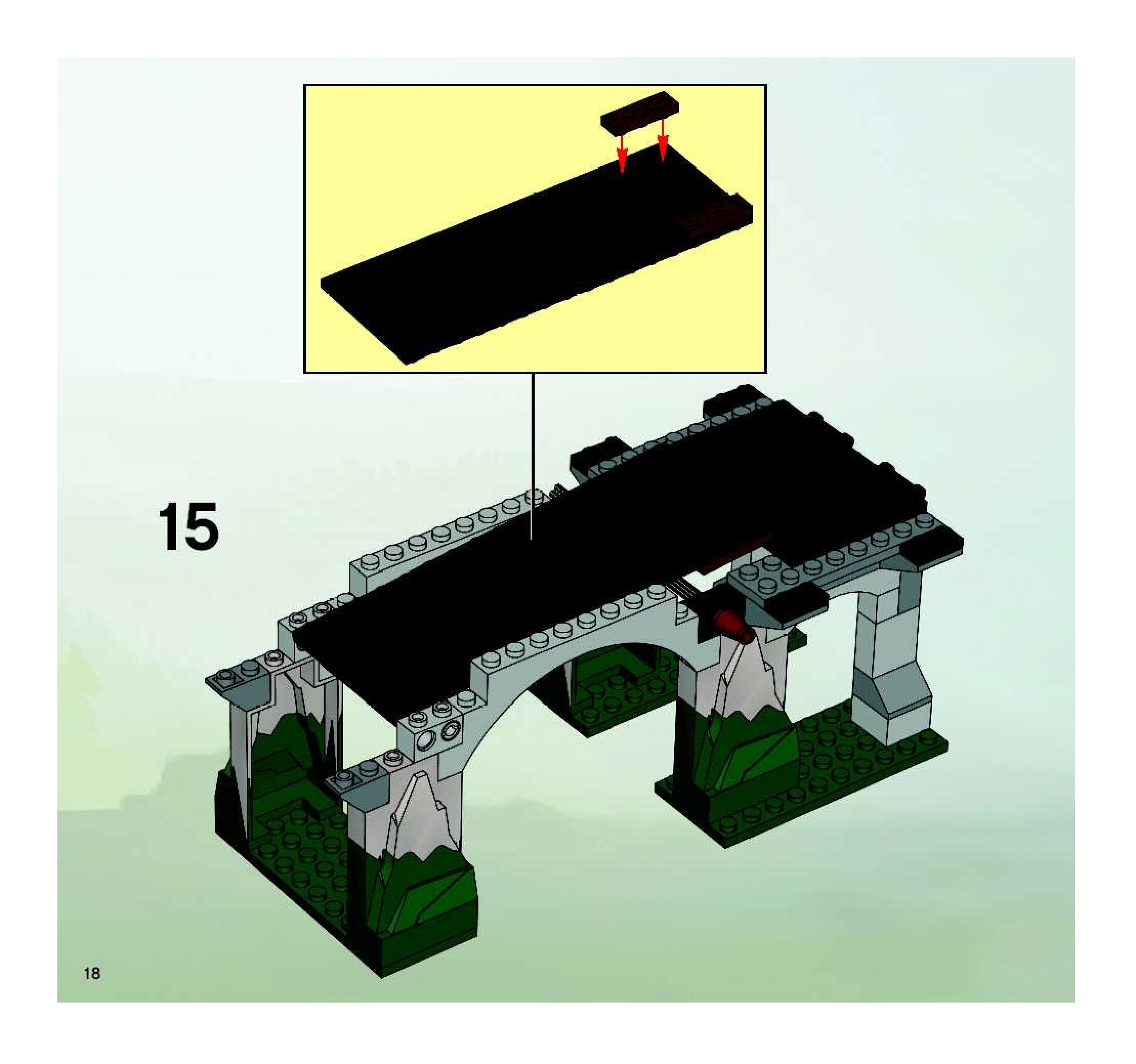 15

18